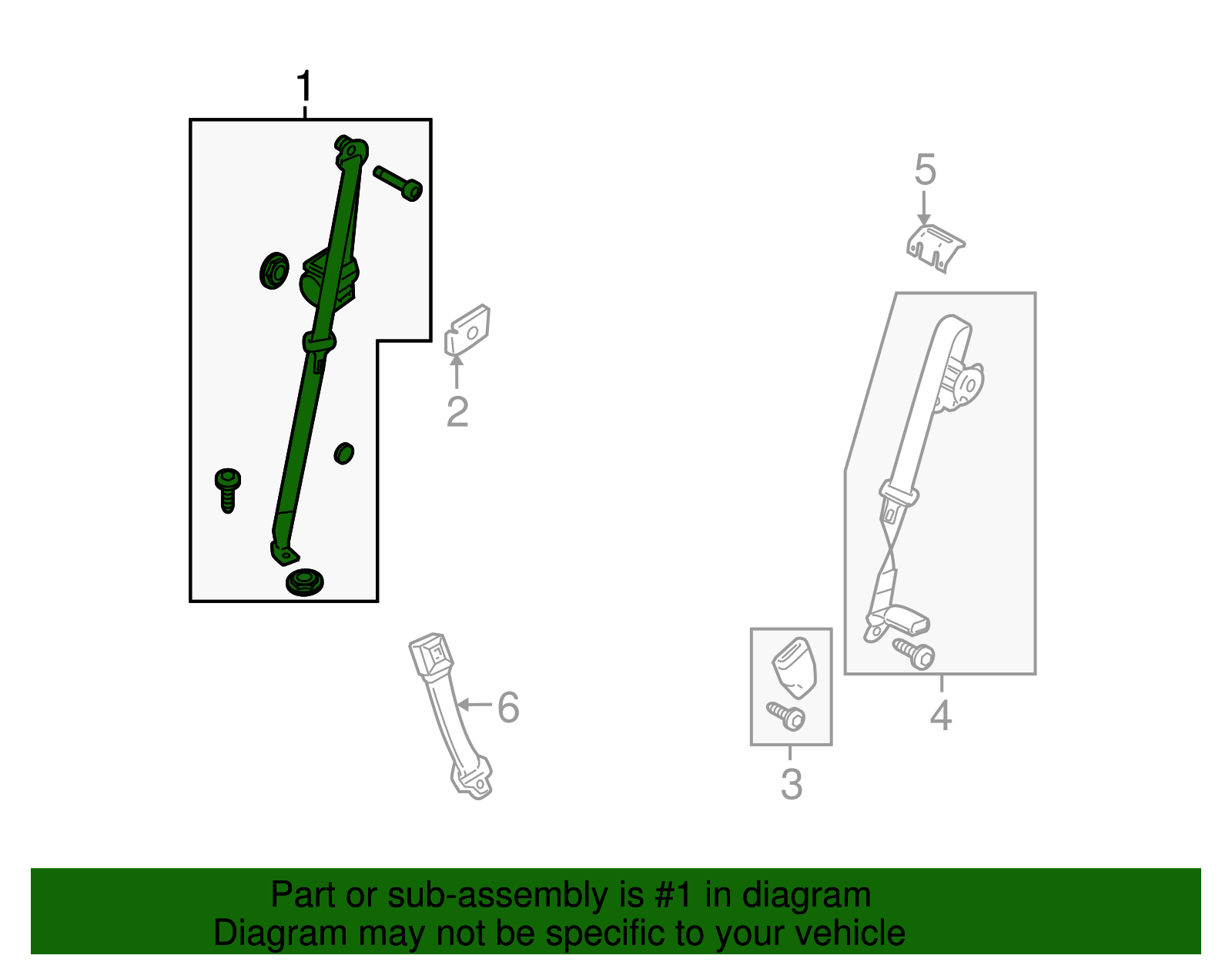 1

5

2

6

4

3

Part or sub-assembly is #1 in diagram
Diagram may not be specific to your vehicle