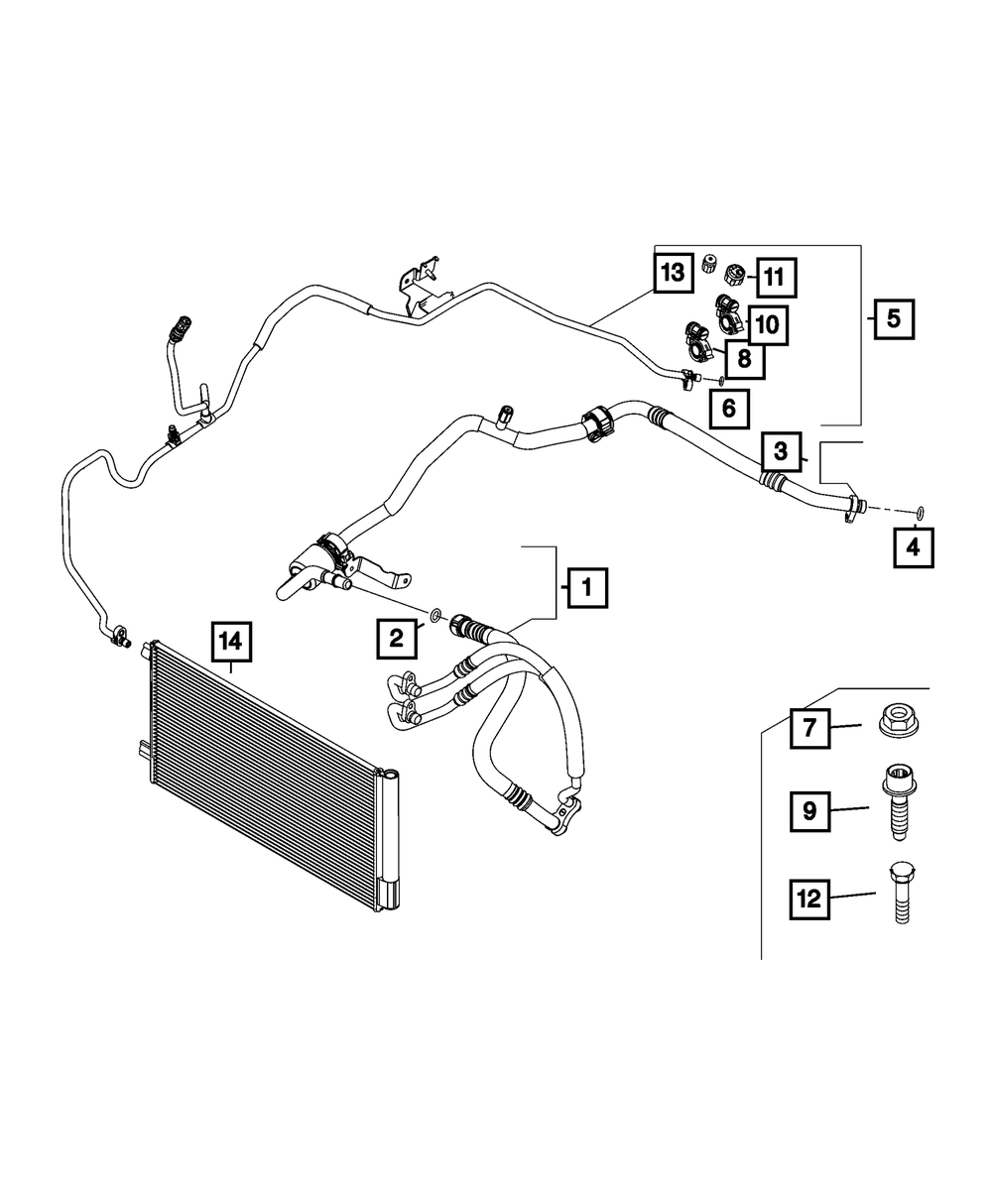 13
11
10
5
8
6
3
4
1
2
14
7
9
12