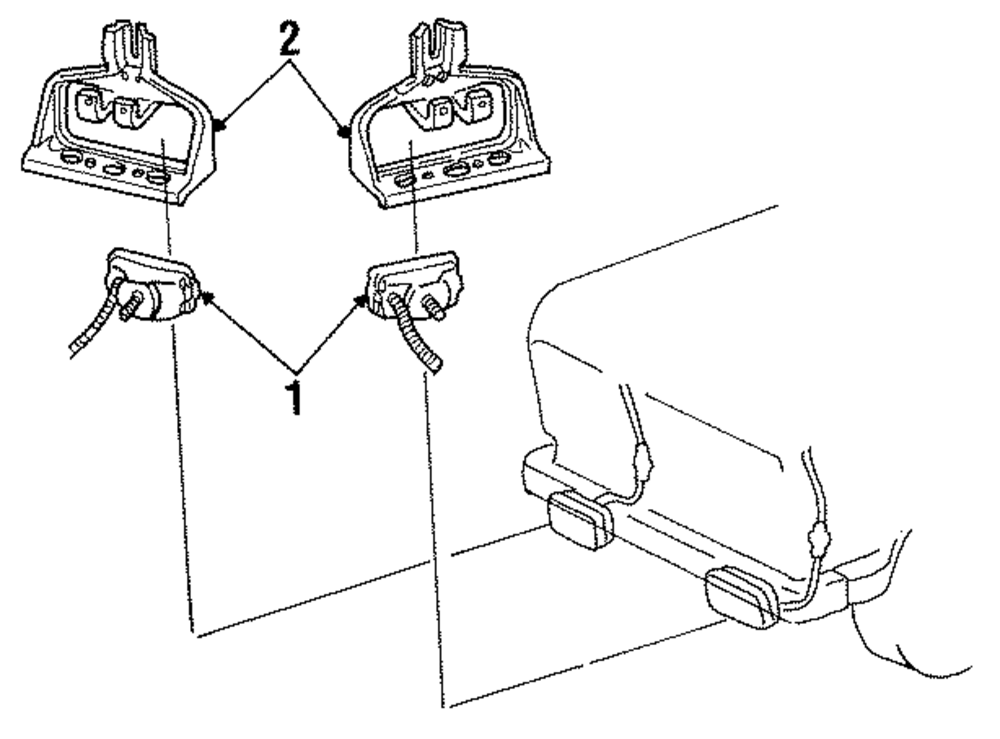 2
1