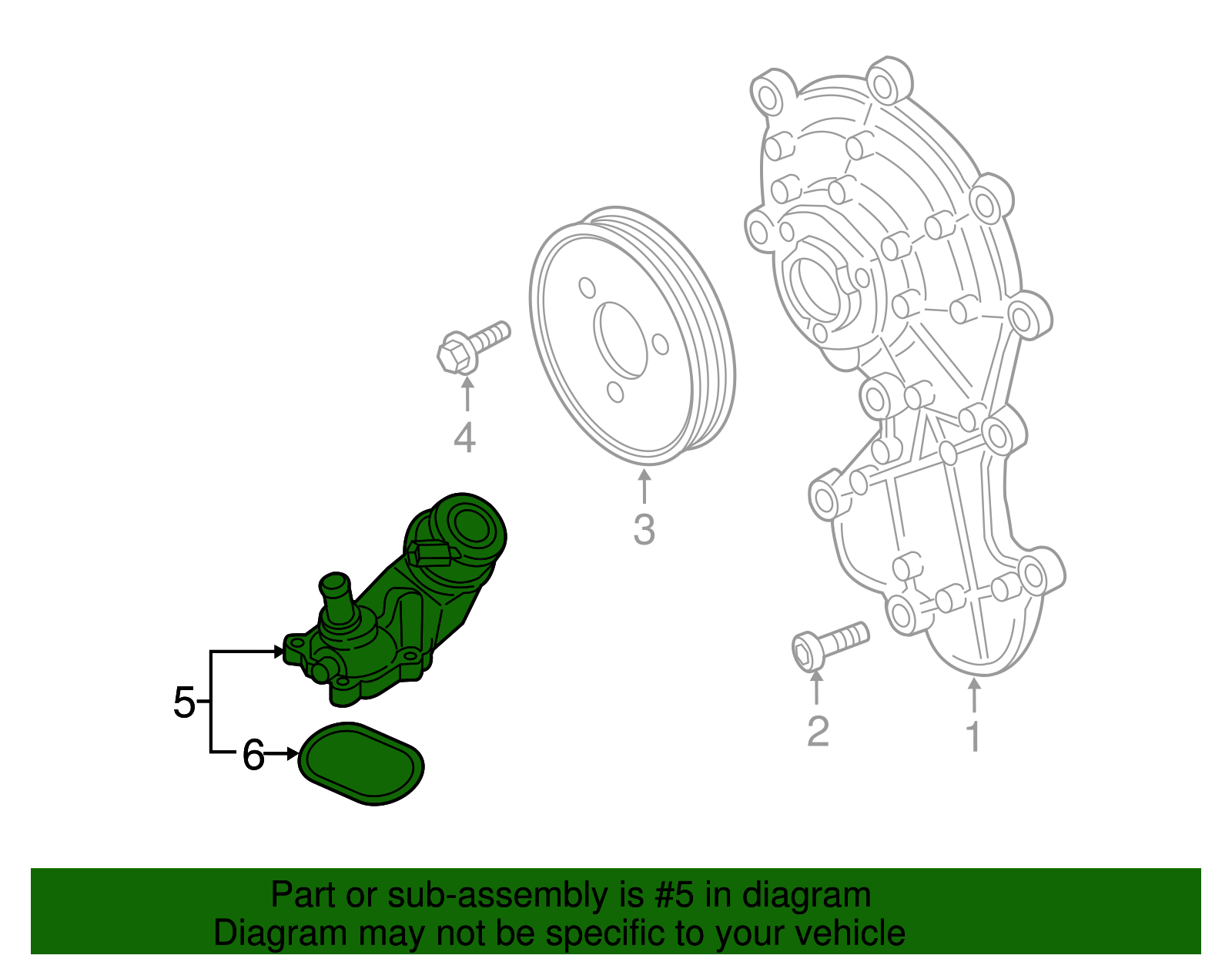 4
3
5
6
2
1

Part or sub-assembly is #5 in diagram
Diagram may not be specific to your vehicle