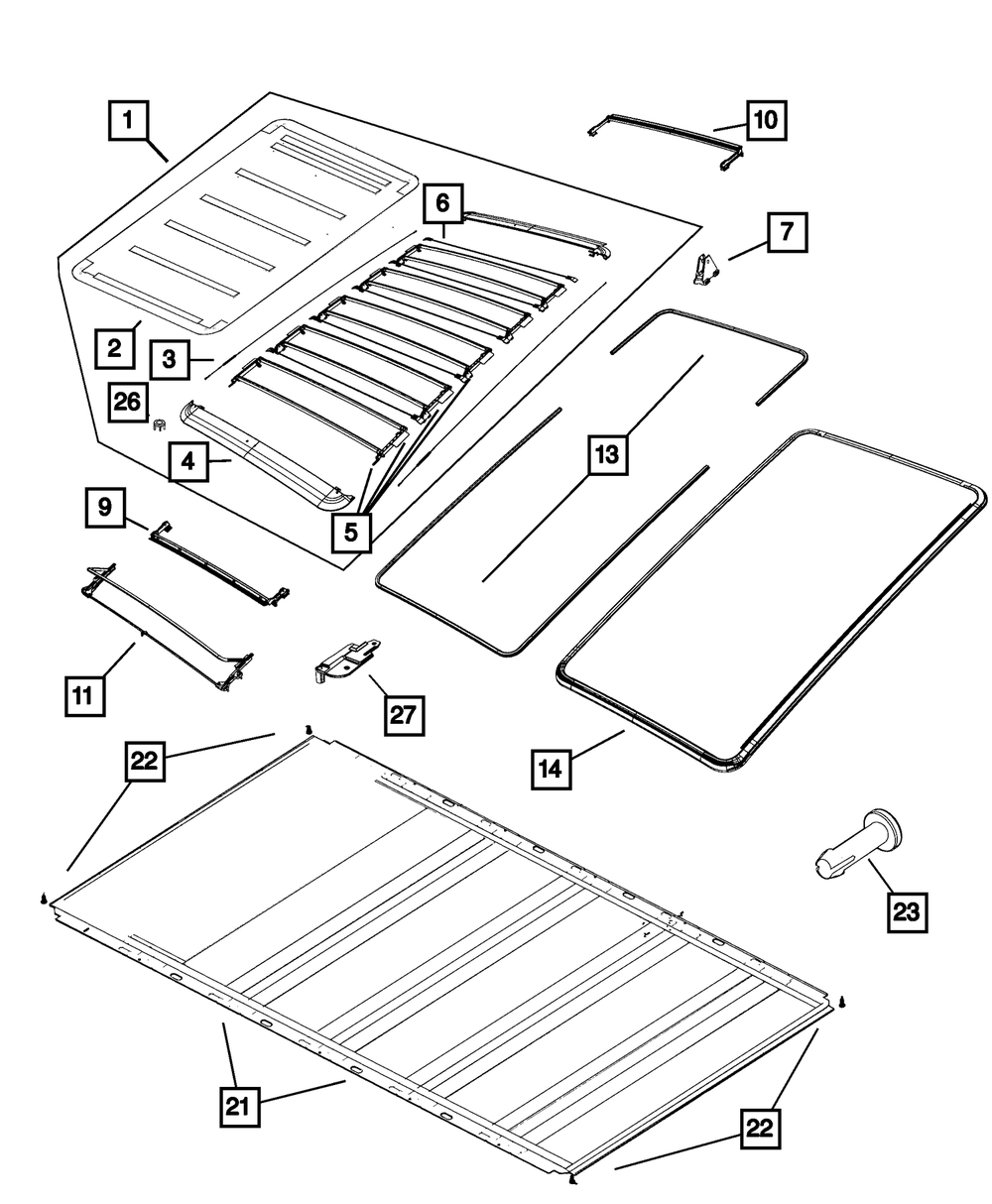 1
10
6
7
2
3
26
4
5
13
9
11
27
14
22
23
21
22