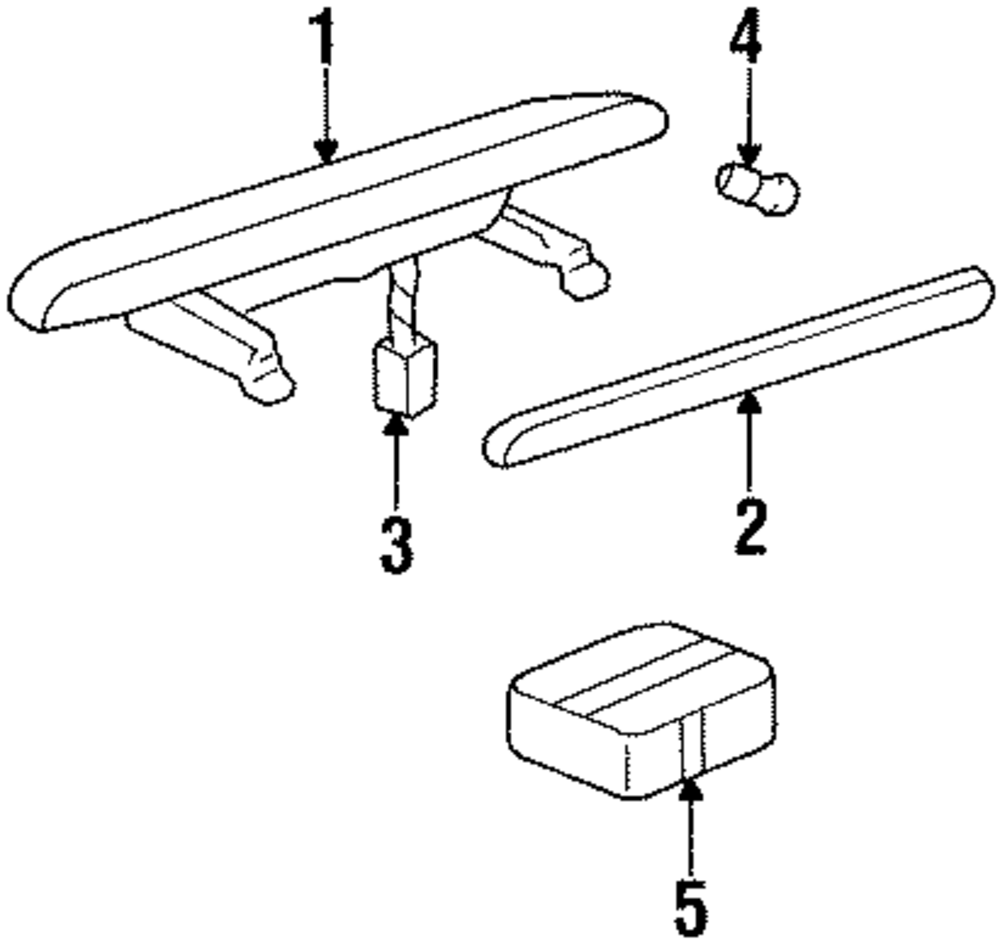 1
4
3
2
5