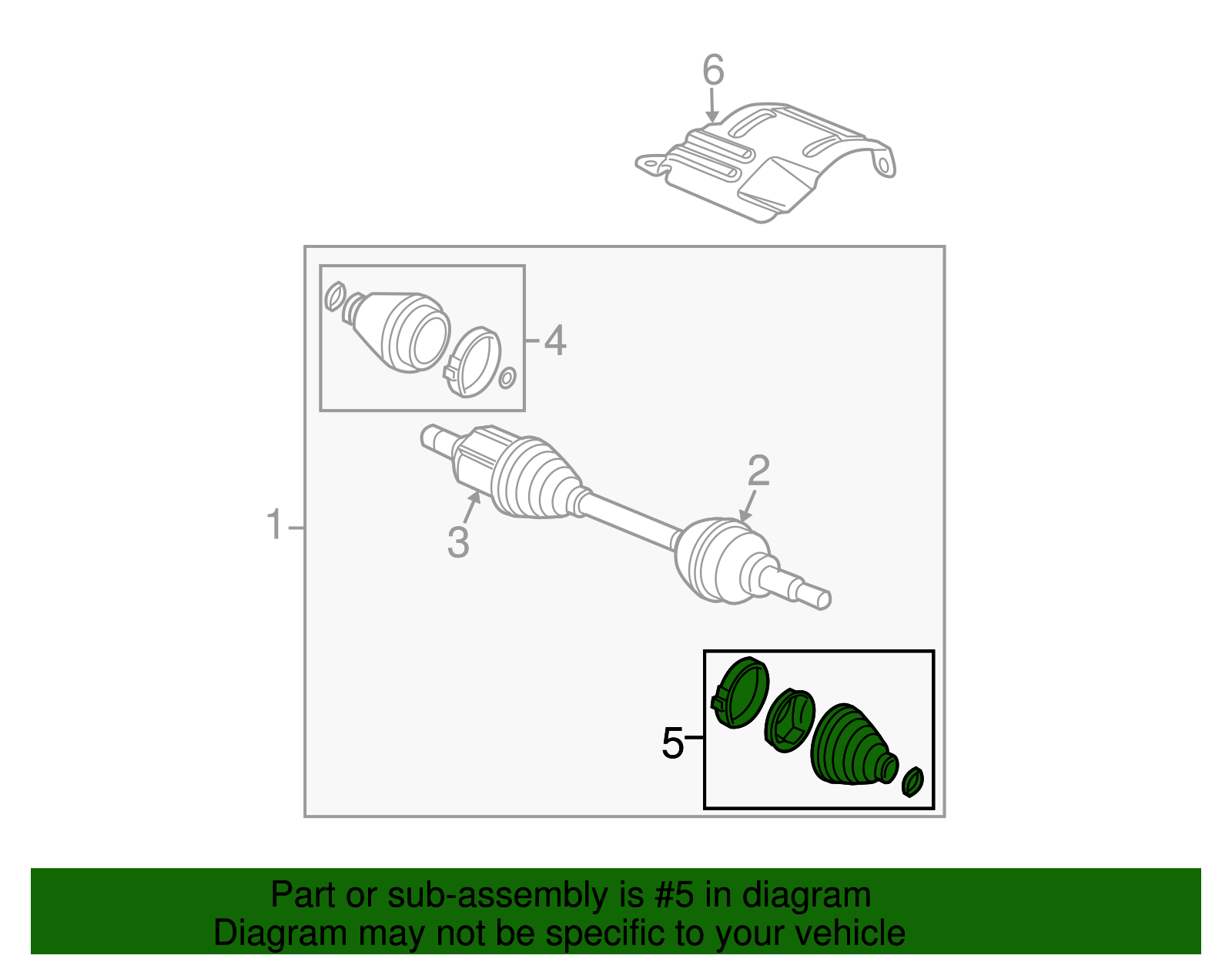 6

4

2

1

3

5

Part or sub-assembly is #5 in diagram
Diagram may not be specific to your vehicle