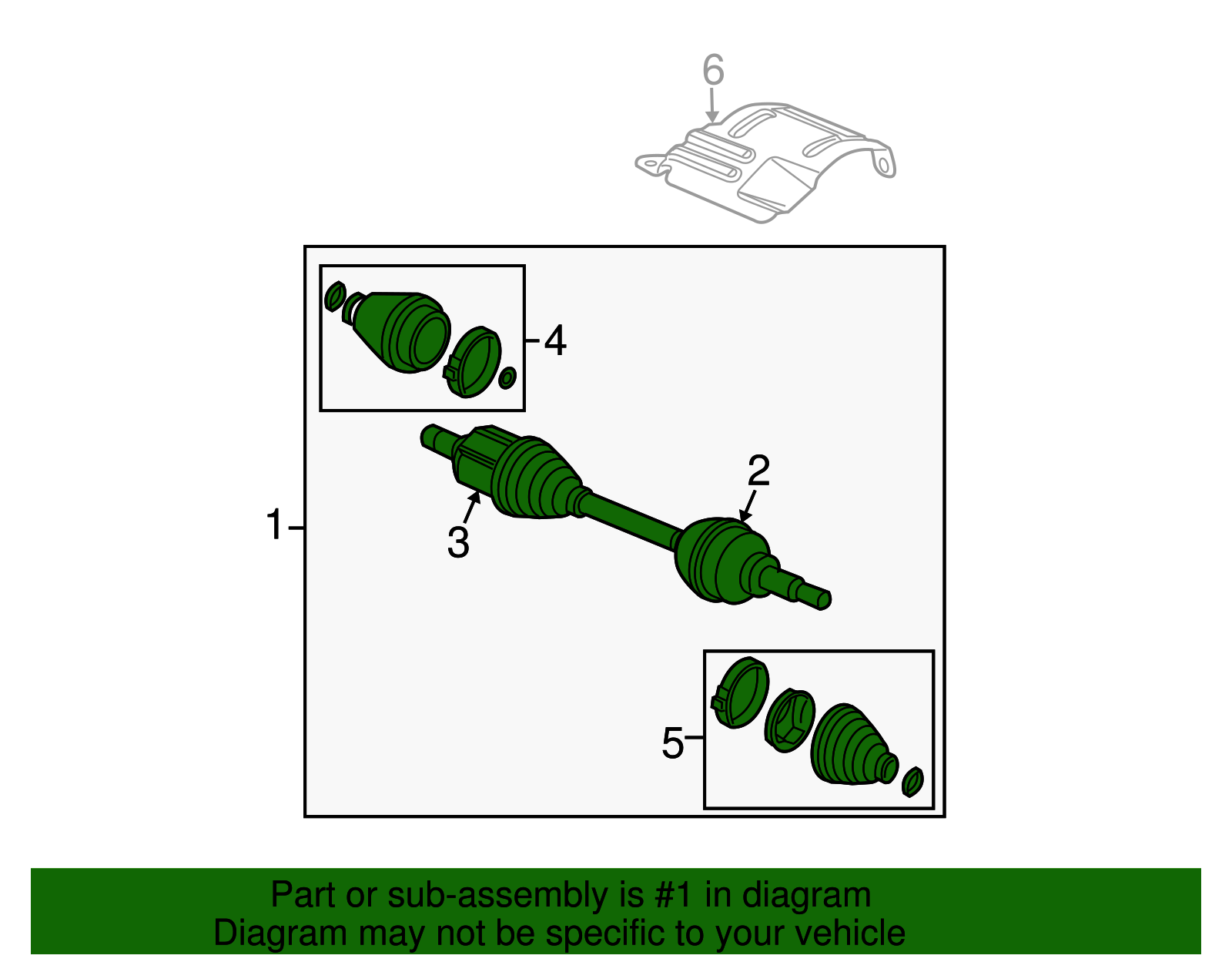 6

4

2

1

3

5

Part or sub-assembly is #1 in diagram
Diagram may not be specific to your vehicle