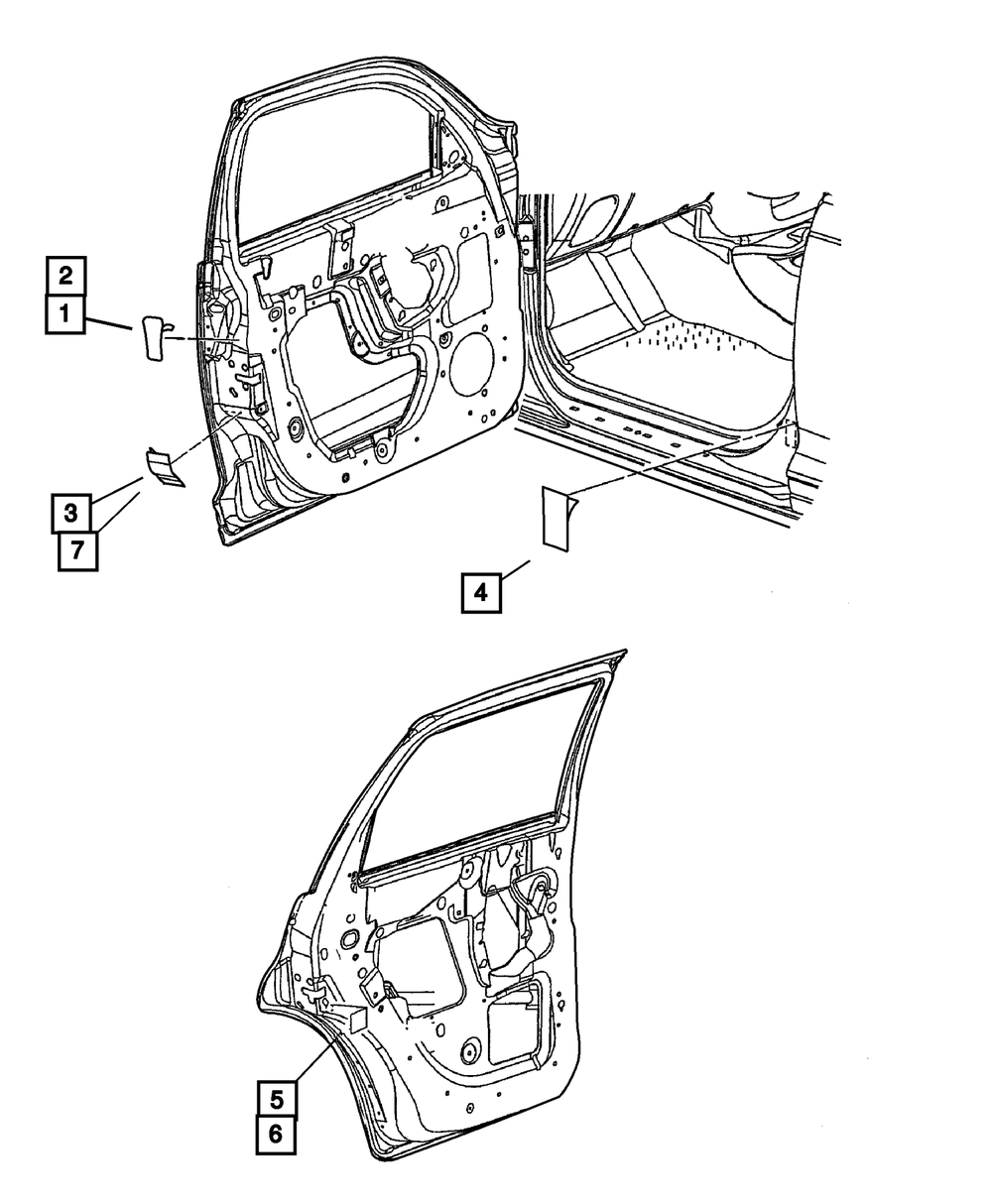 2
1
3
7
4
5
6