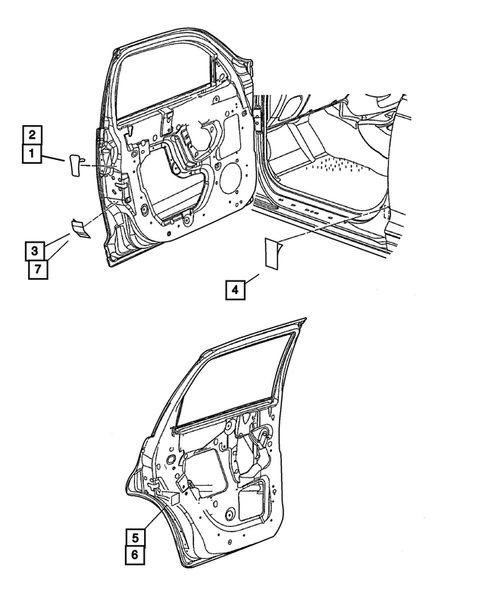 2
1
3
7
4
5
6