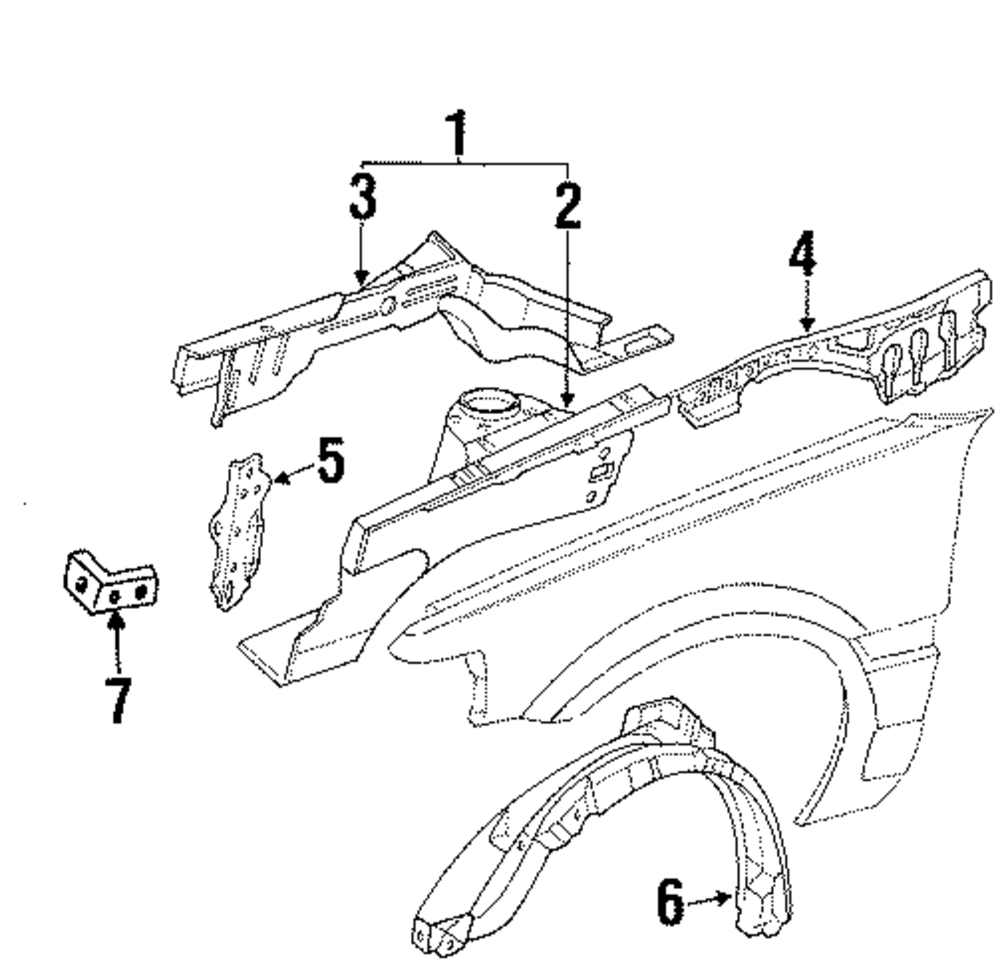 1
3
2
4
5
7
6