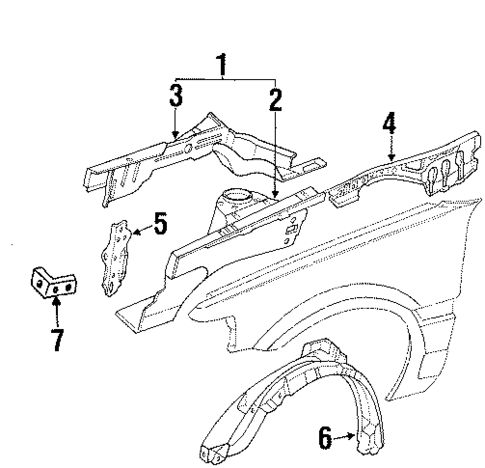 1
3
2
4
5
7
6