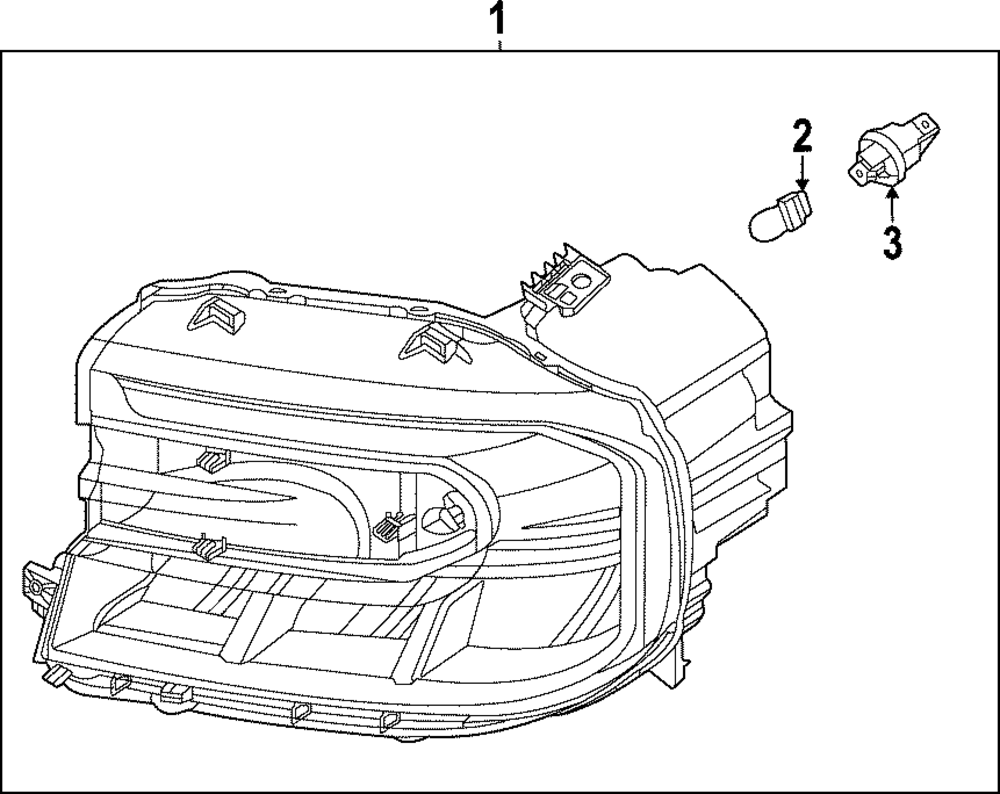 1
2
3