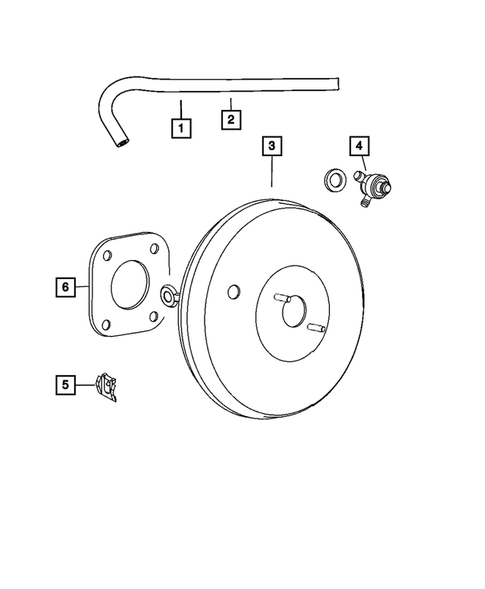 1
2
3
4
6
5