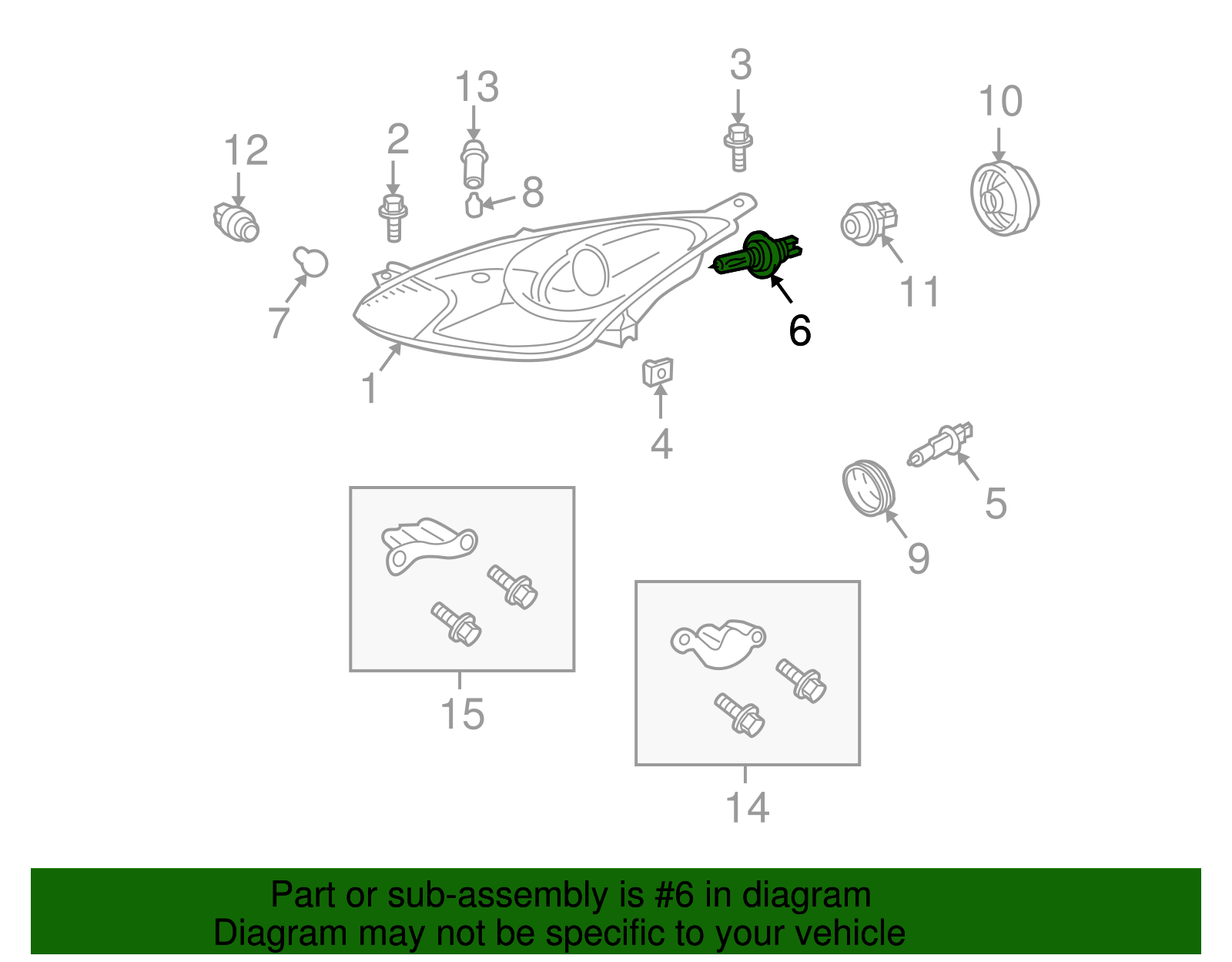 3
13
10
12
2
8
11
7
6
1
4
5
9
15
14

Part or sub-assembly is #6 in diagram
Diagram may not be specific to your vehicle