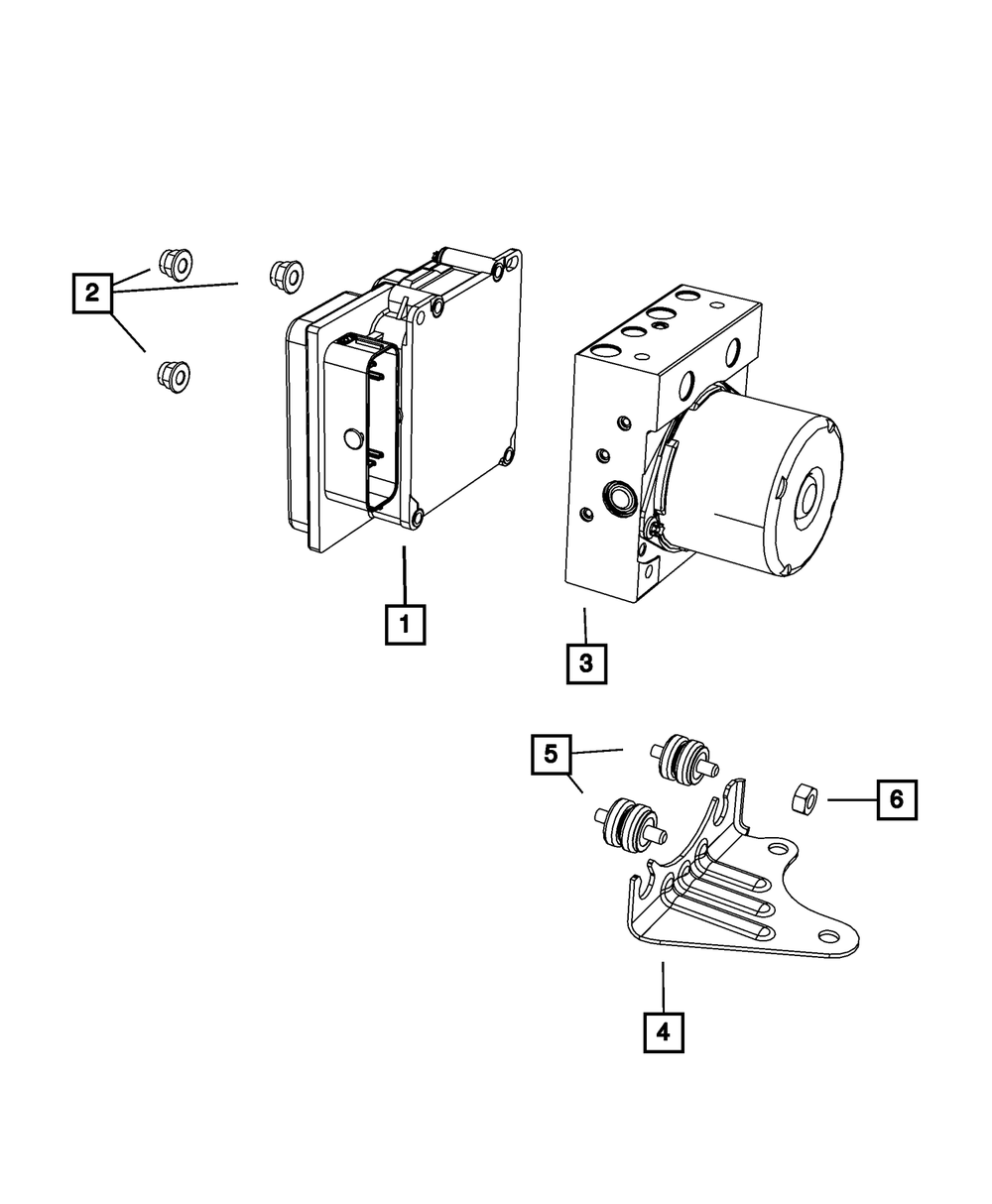 2
1
3
5
6
4