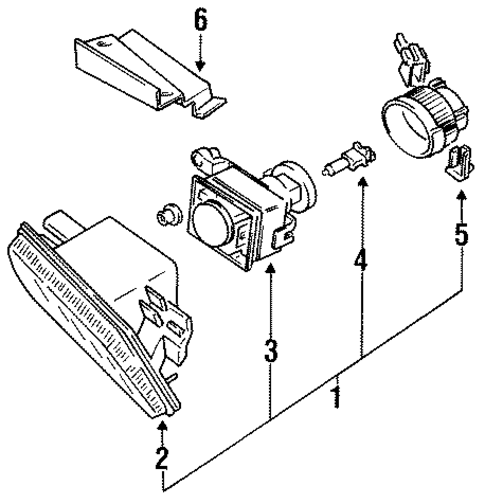 6
5
4
3
1
2