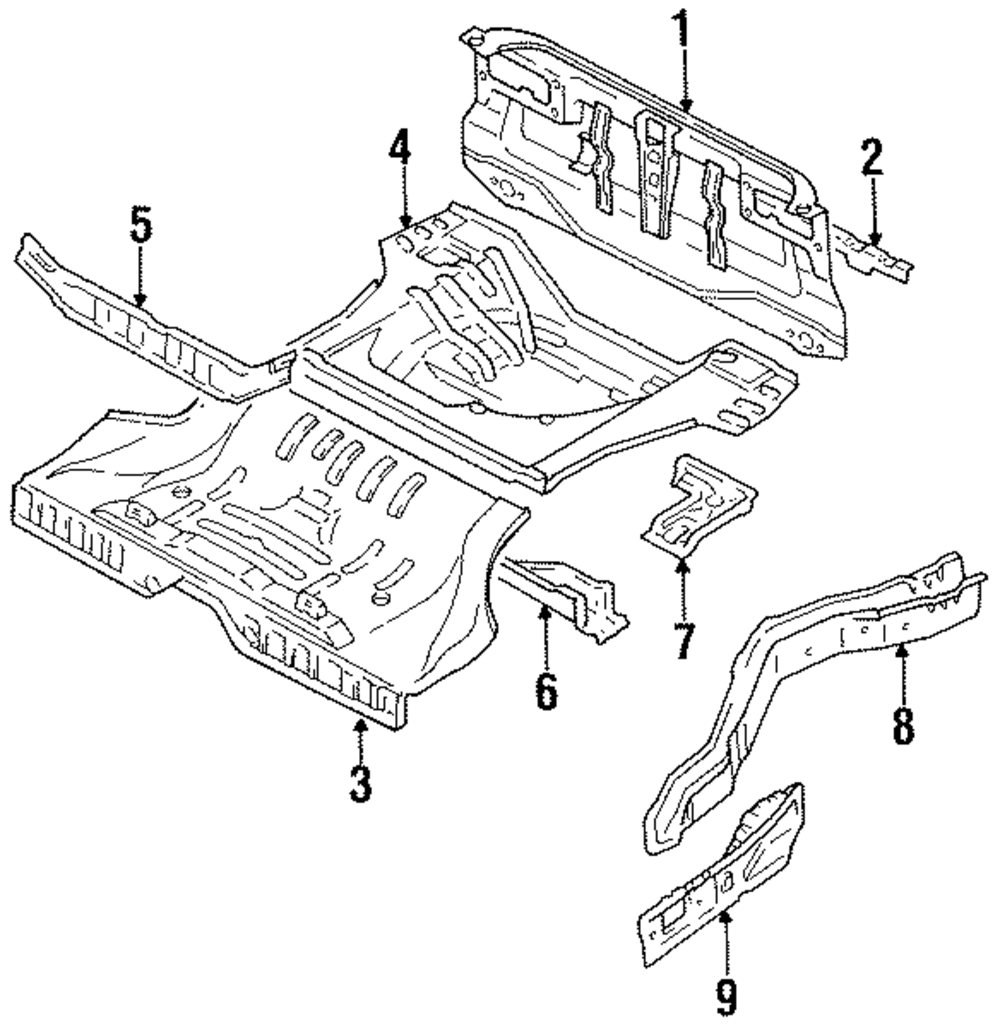 1
2
4
5
7
6
8
3
9