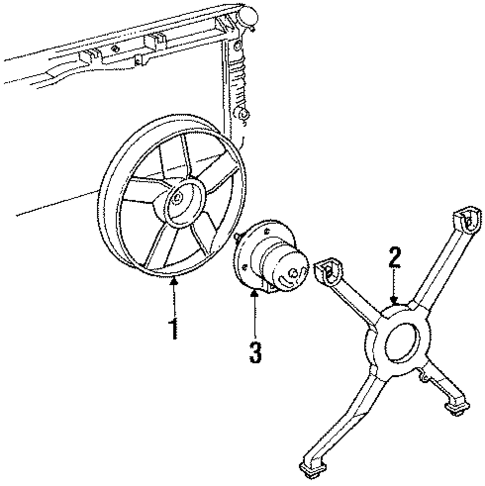 2
1
3