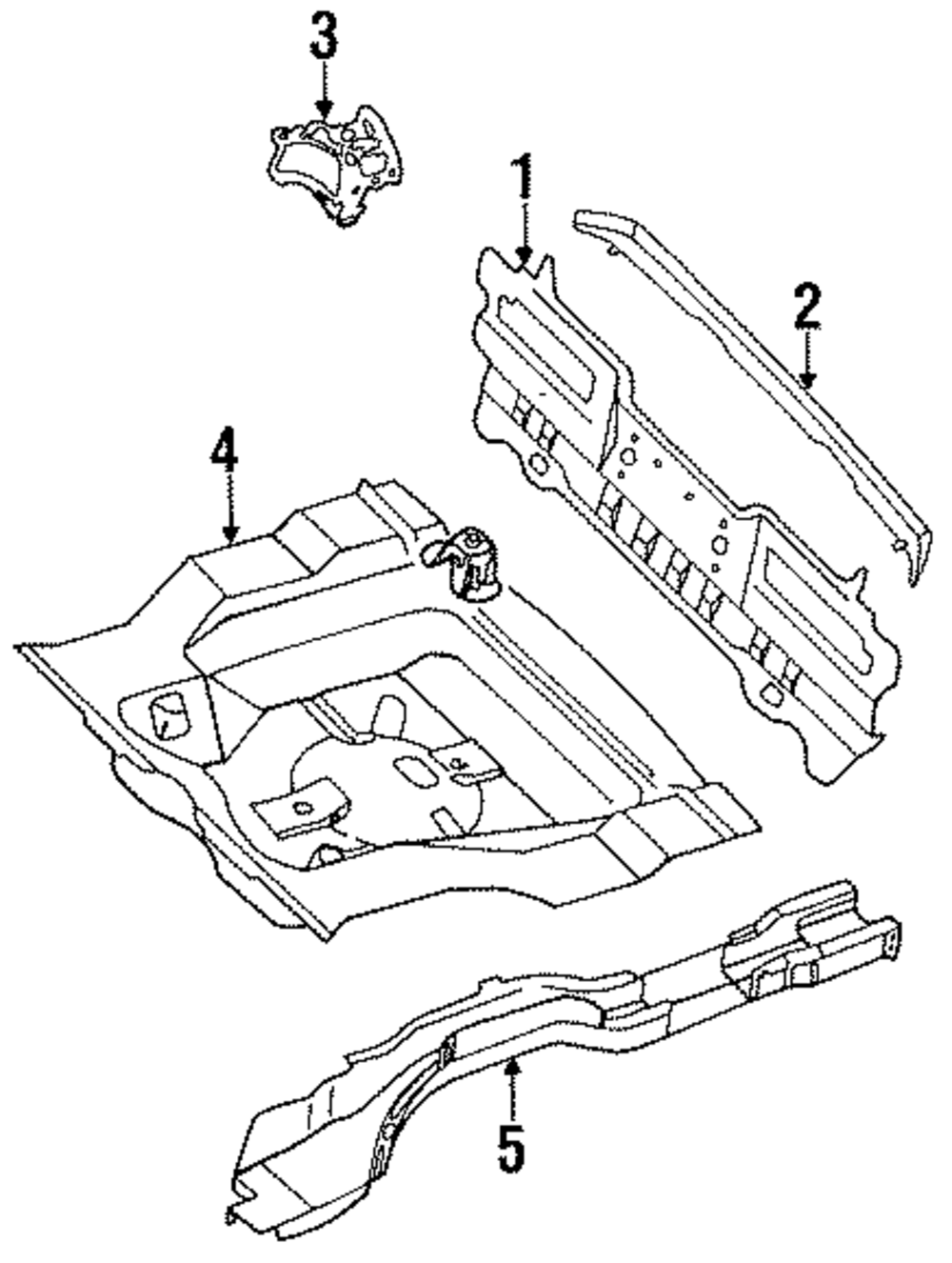 3
1
2
4
5