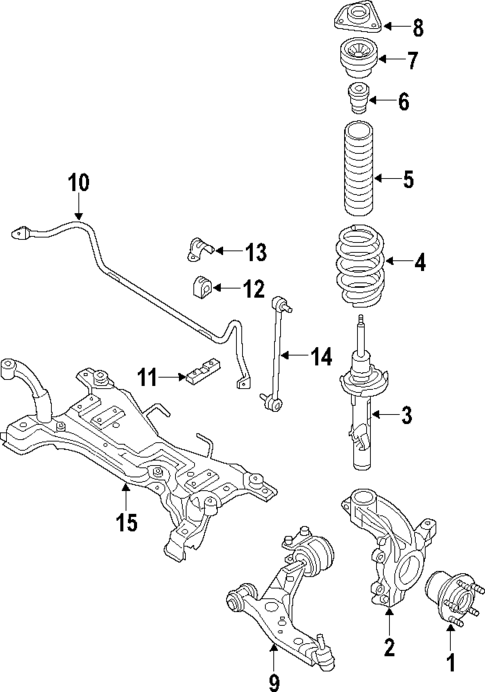 8
7
6
5
10
13
4
12
14
11
3
15
2
1
9