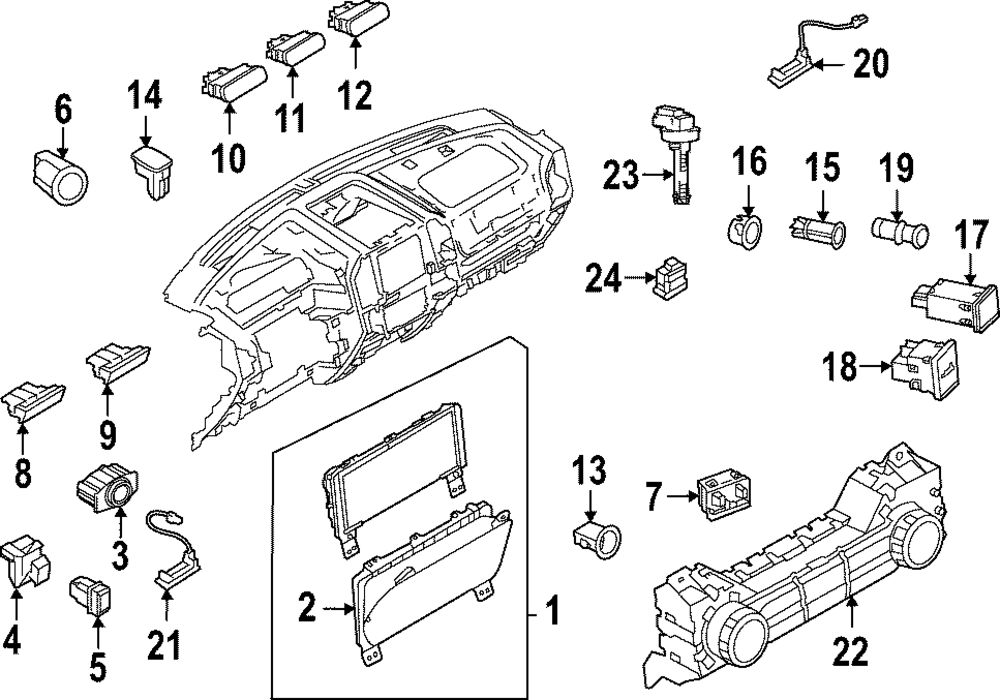 6
14
10
11
12
20
23
16
15
19
17
24
18
9
8
3
4
5
21
2
1
13
7
22