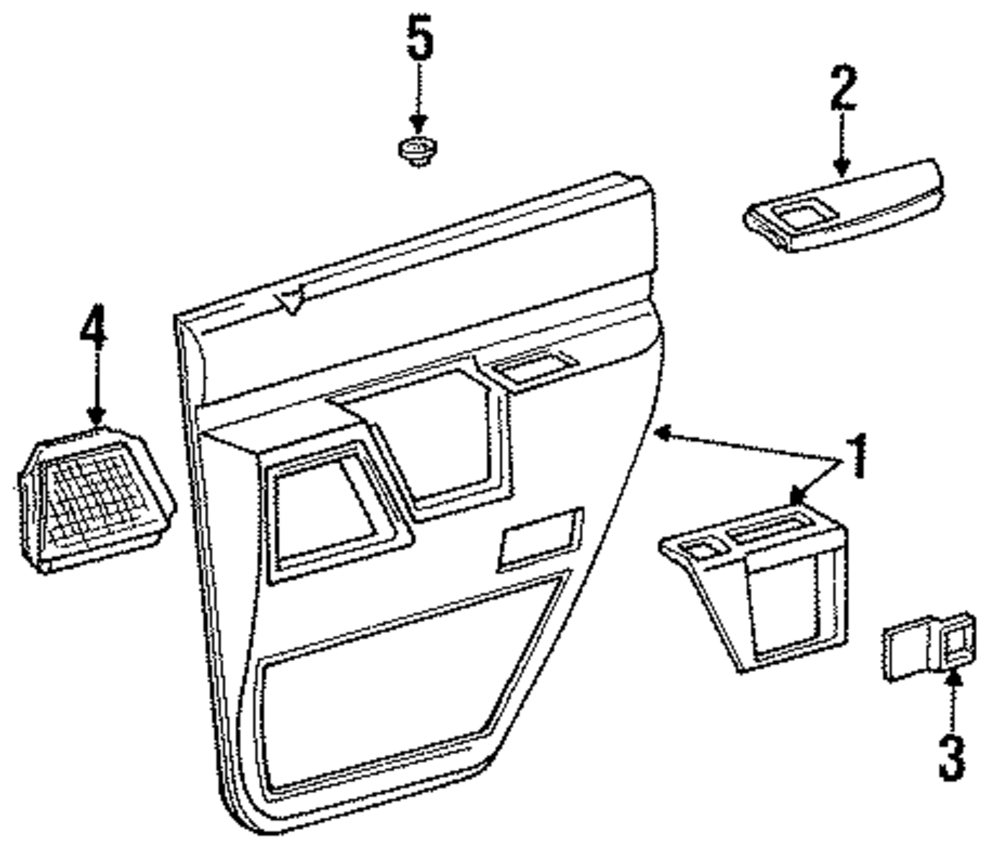 5
2
4
1
3