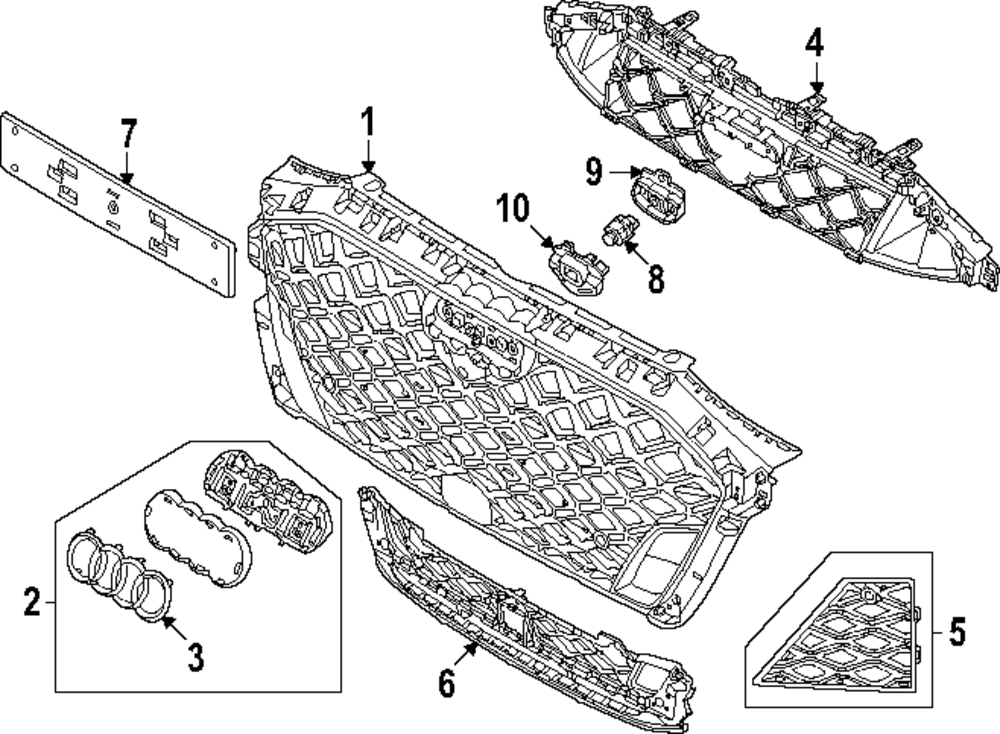 7
1
4
9
10
8
2
3
6
5