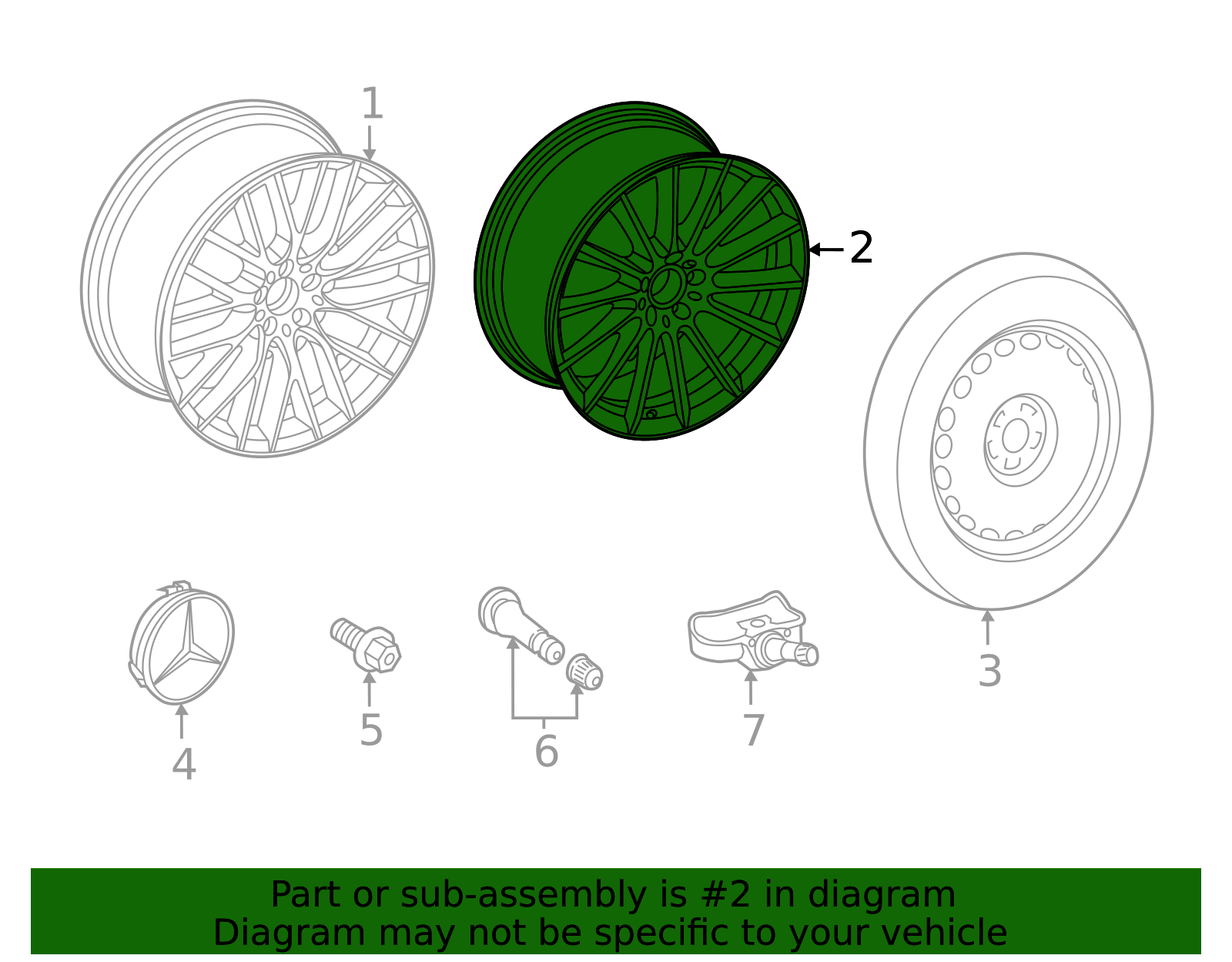 1
2
3
4
5
6
7

Part or sub-assembly is #2 in diagram
Diagram may not be specific to your vehicle