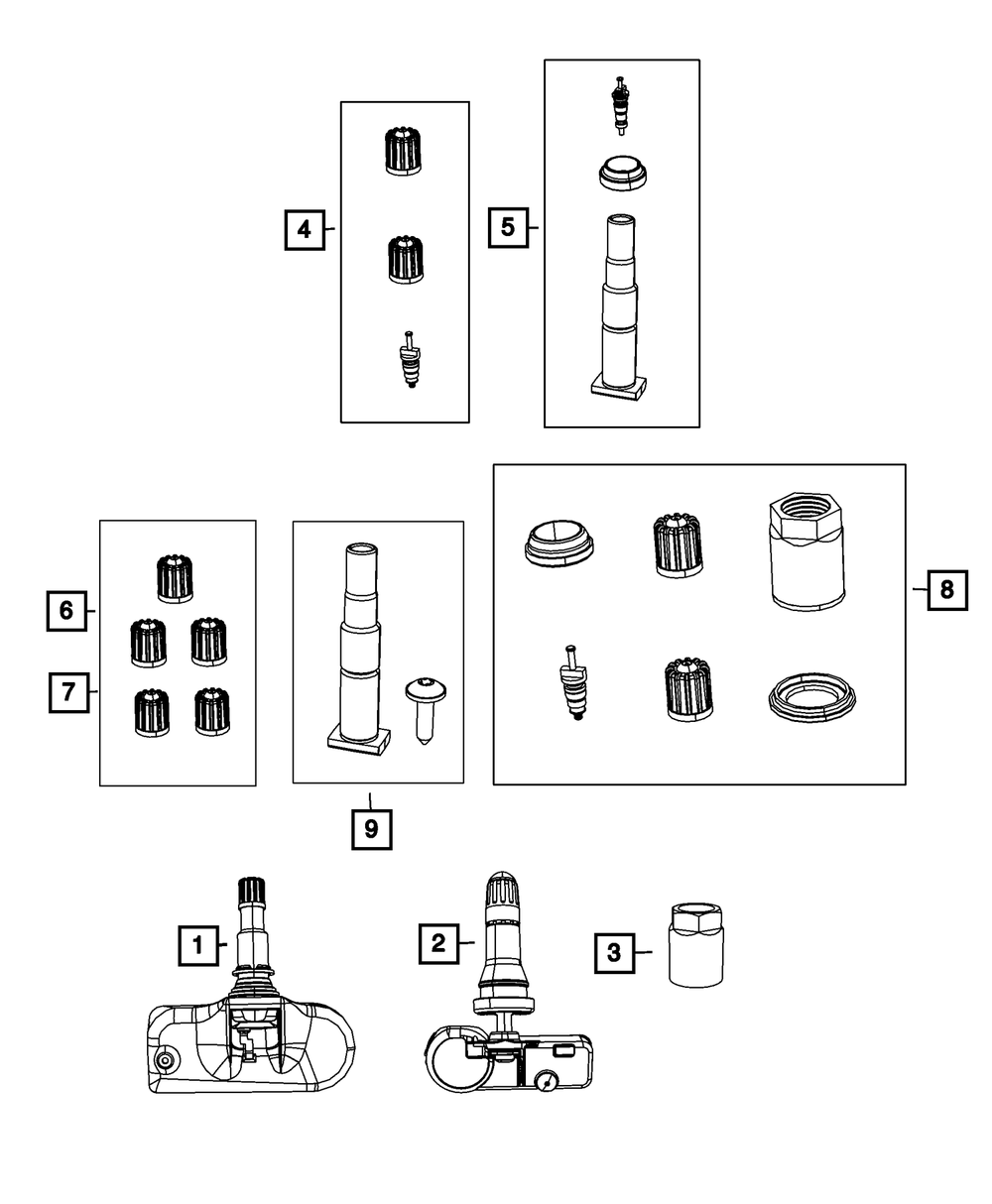 4
5
6
7
9
8
1
2
3