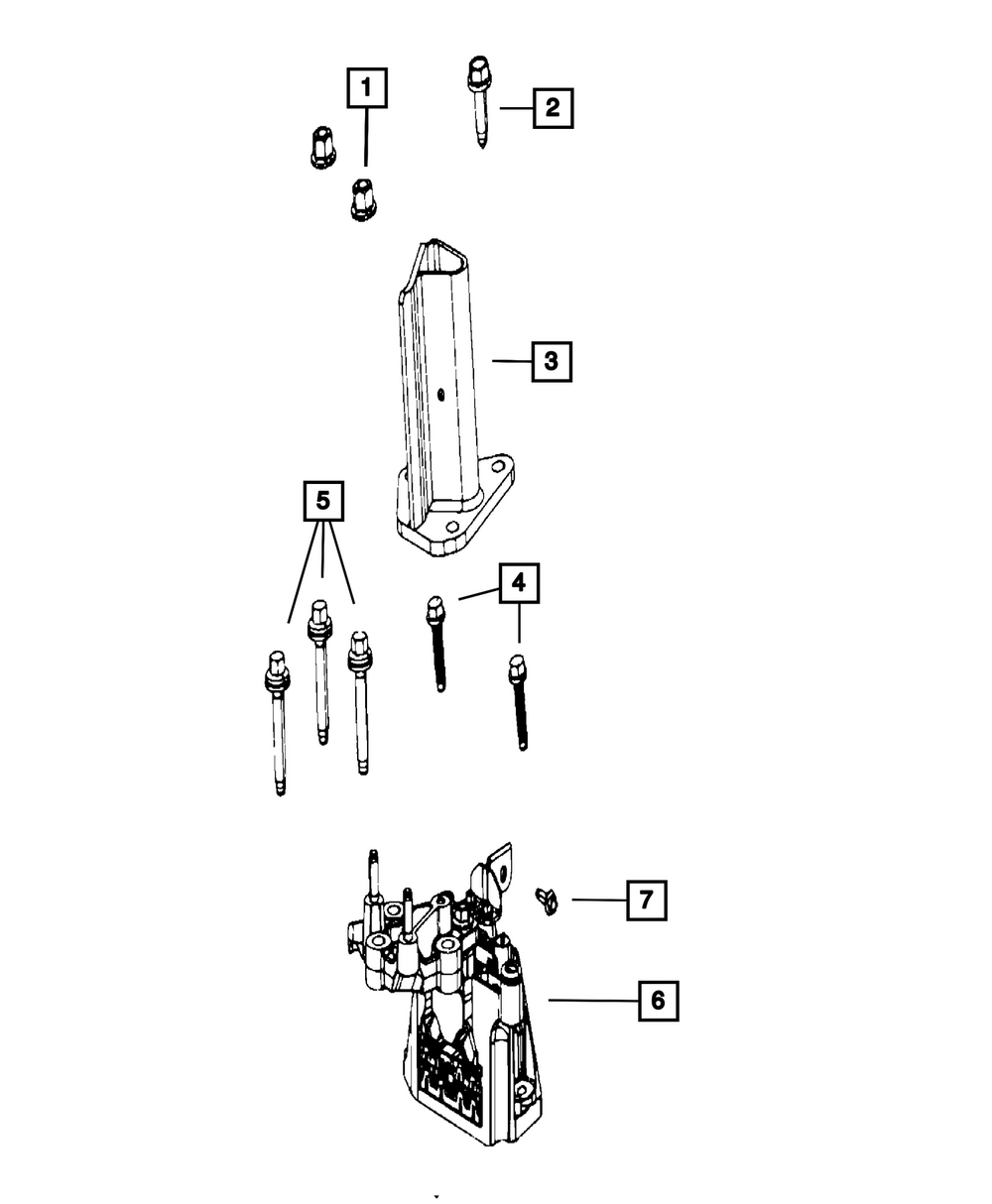 1
2
3
5
4
7
6