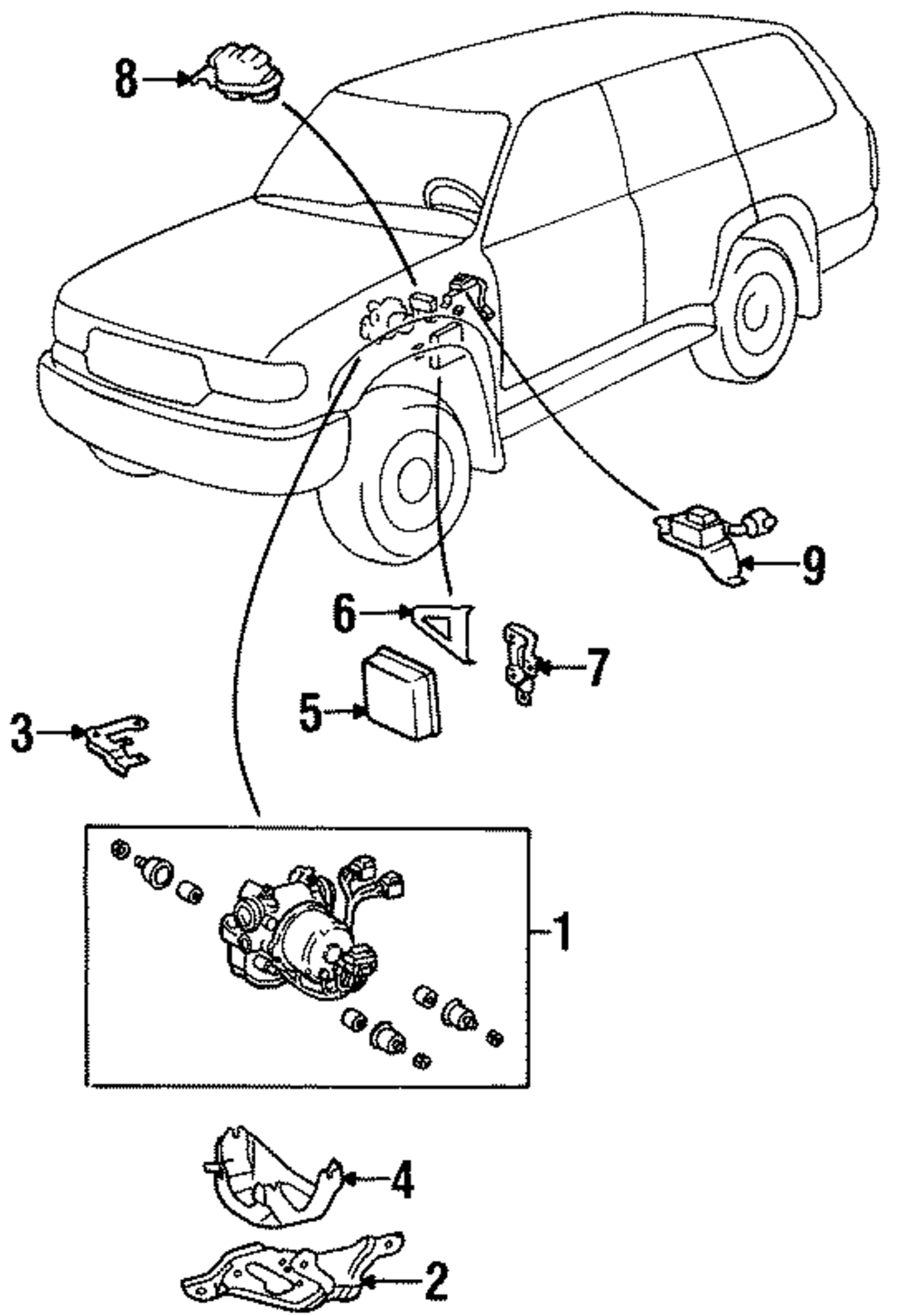 8
9
6
7
5
3
1
4
2