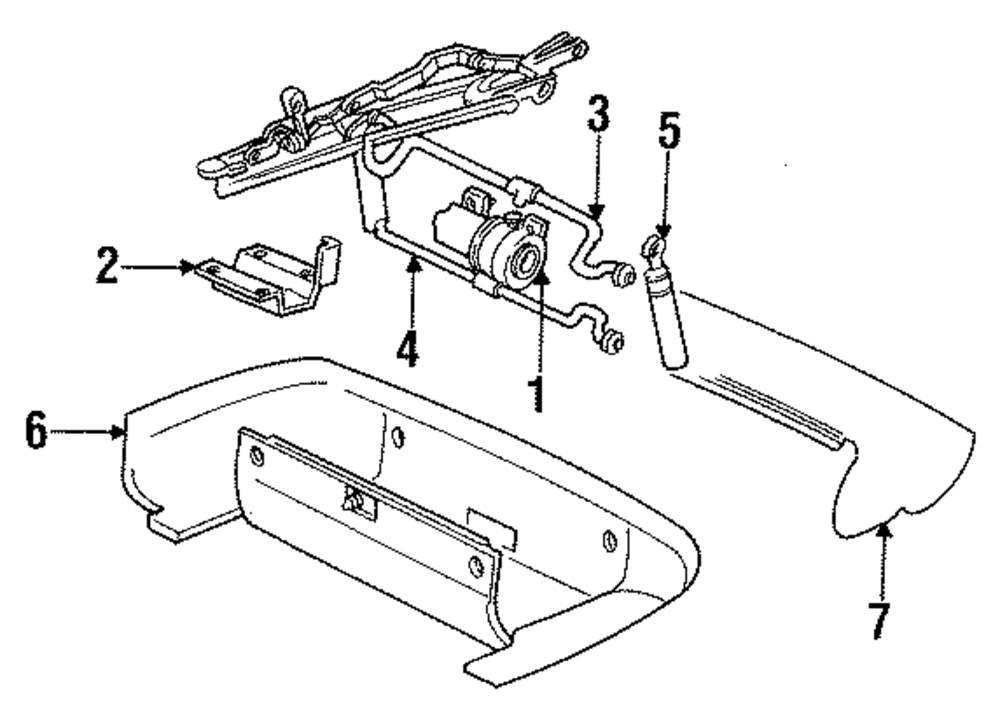 3
5
2
4
1
6
7