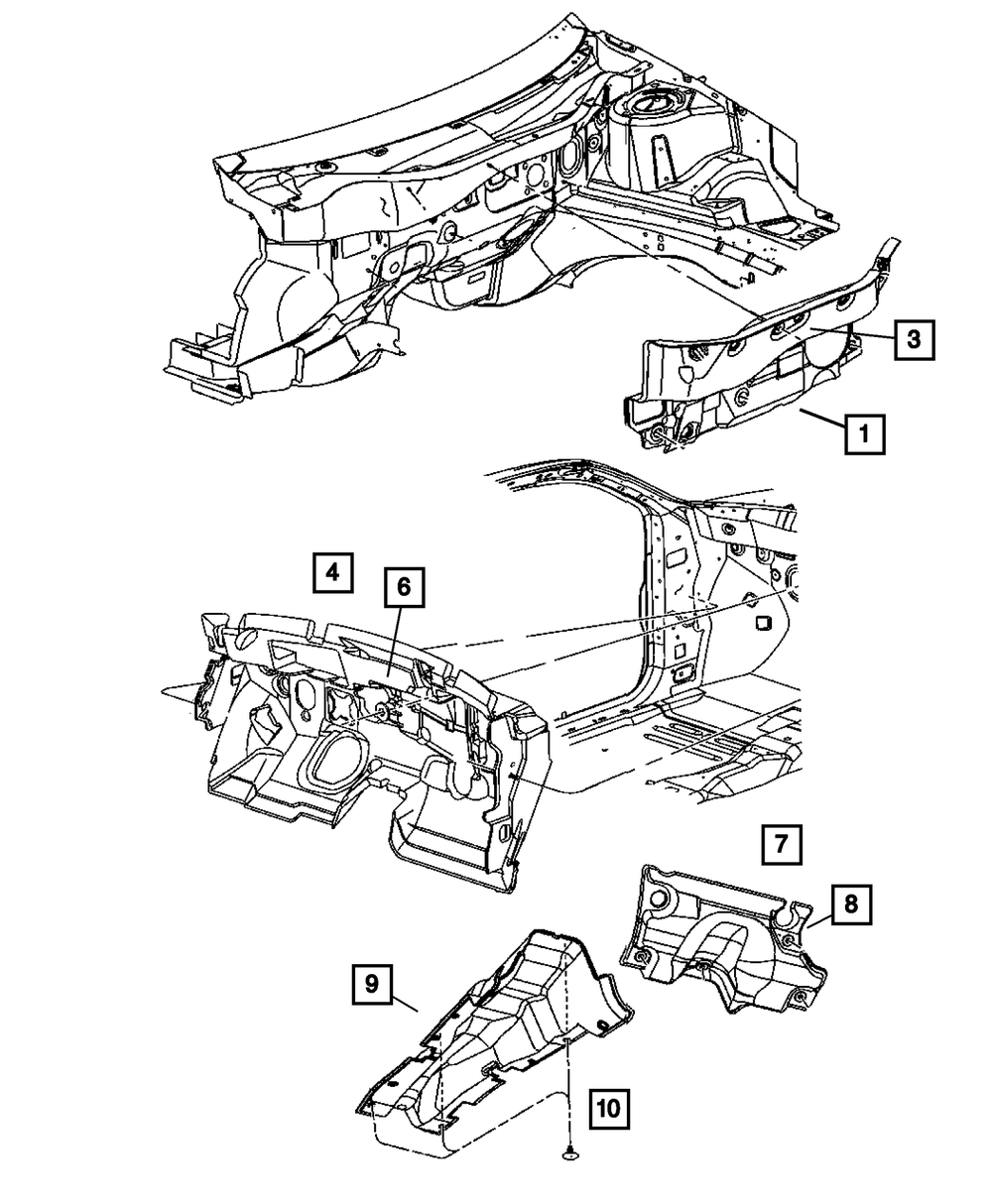 3
1
4
6
7
8
9
10