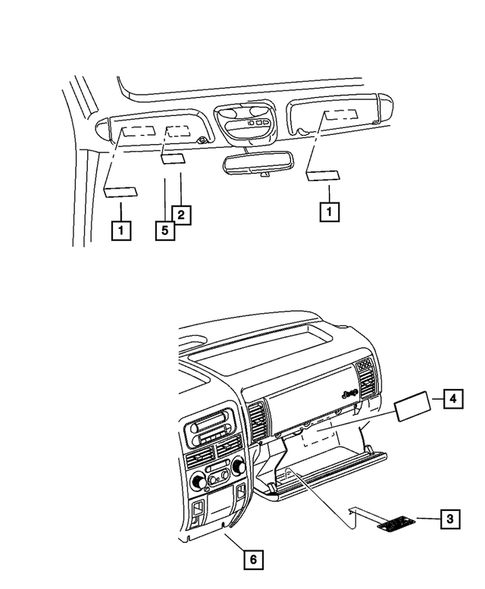 1
5
2
1
Jeep
4
3
6