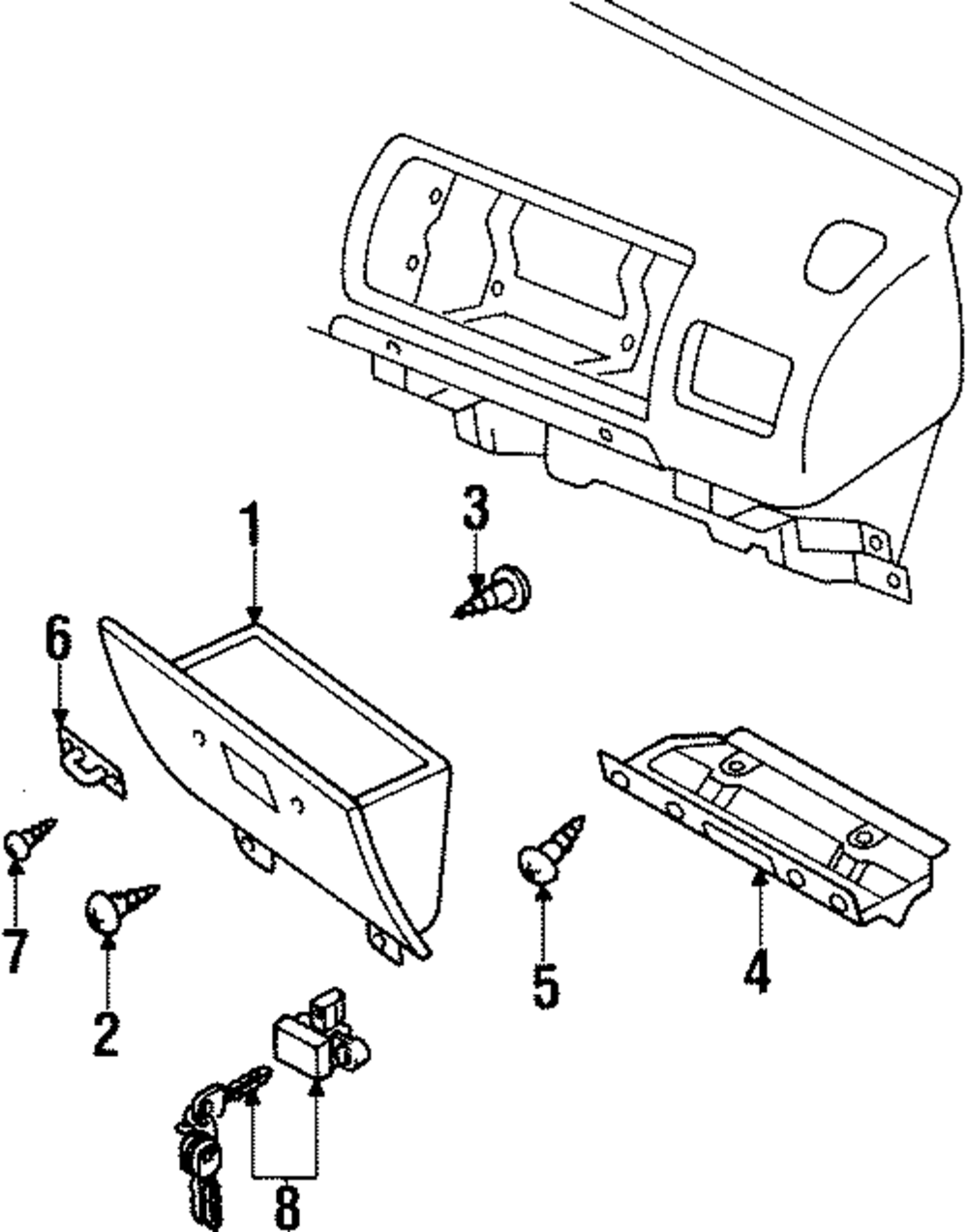 1
3
6
7
2
5
4
8