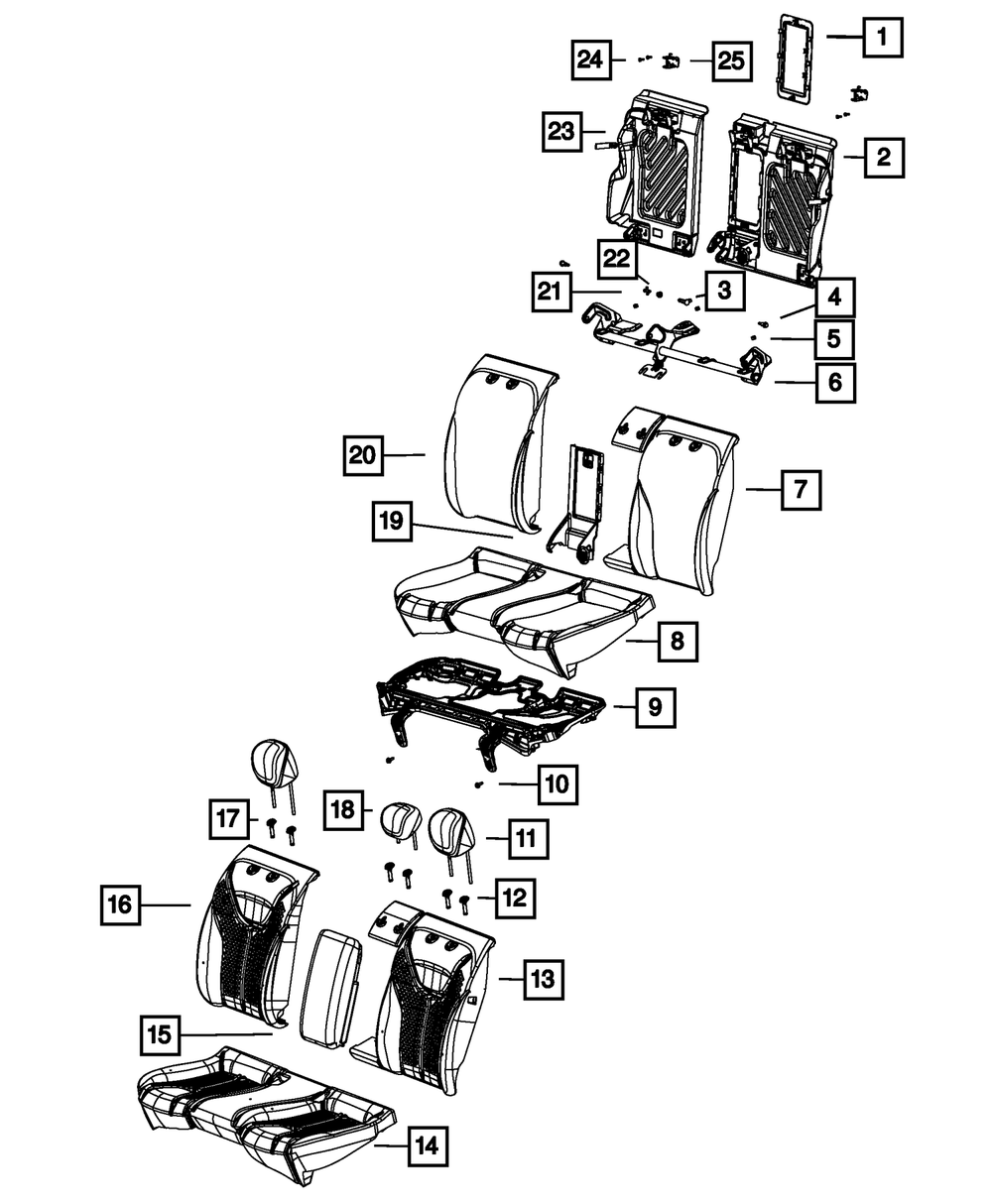 1
24
25
23
2
22
21
3
4
5
6
20
7
19
8
9
10
17
18
11
12
16
13
15
14