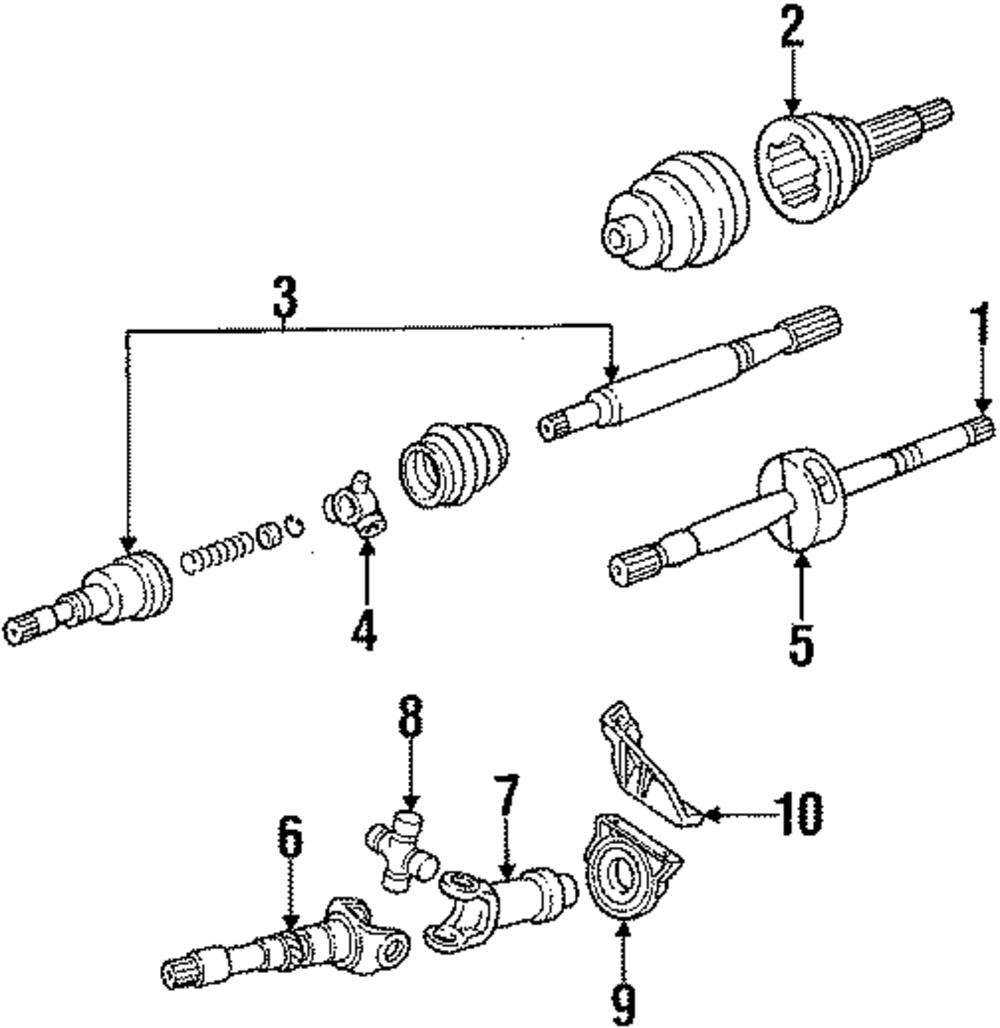 2
3
1
4
5
8
7
10
6
9