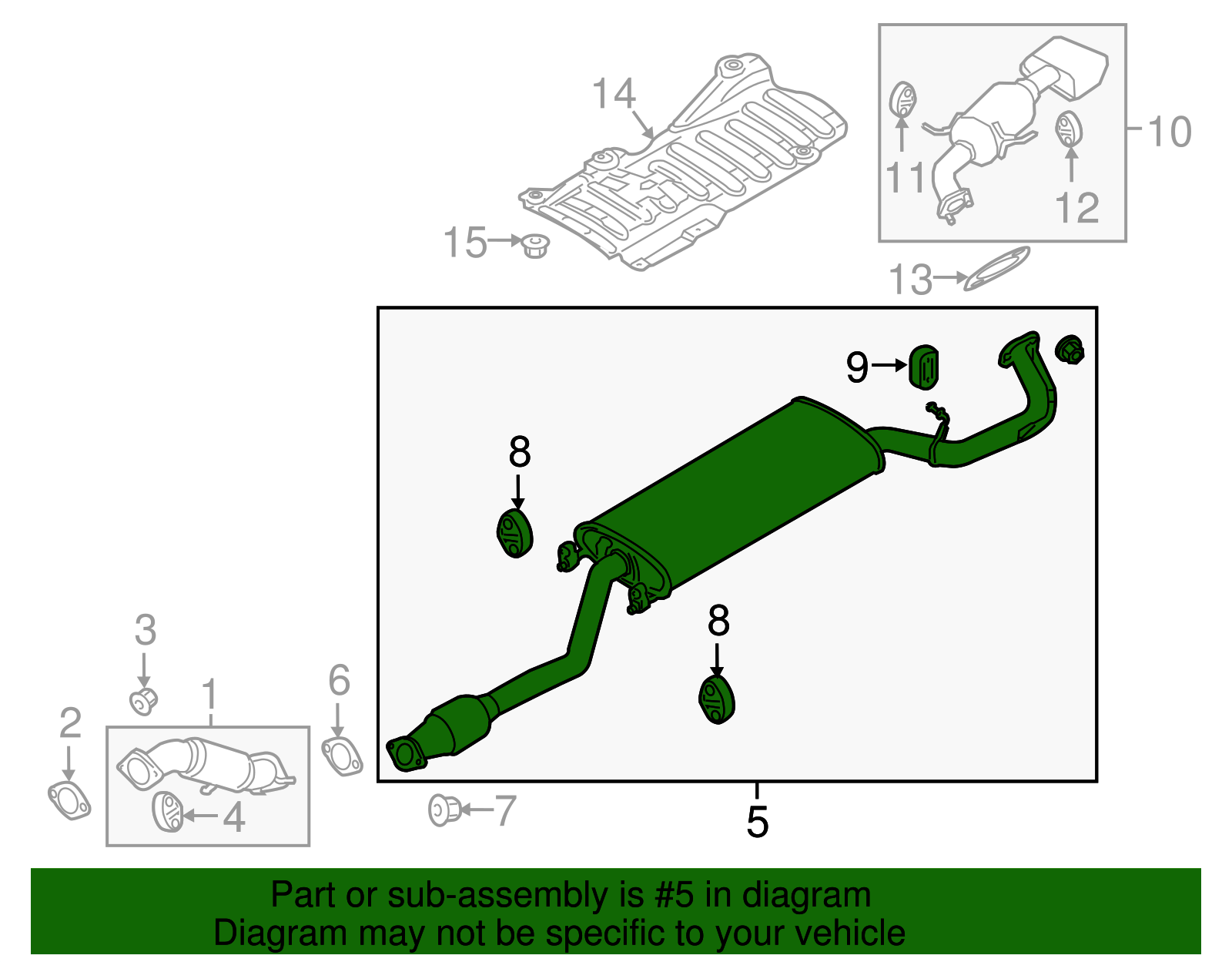 14

10

11

12

15

13

9

8

8

3

1

6

2

4

7

5

Part or sub-assembly is #5 in diagram
Diagram may not be specific to your vehicle