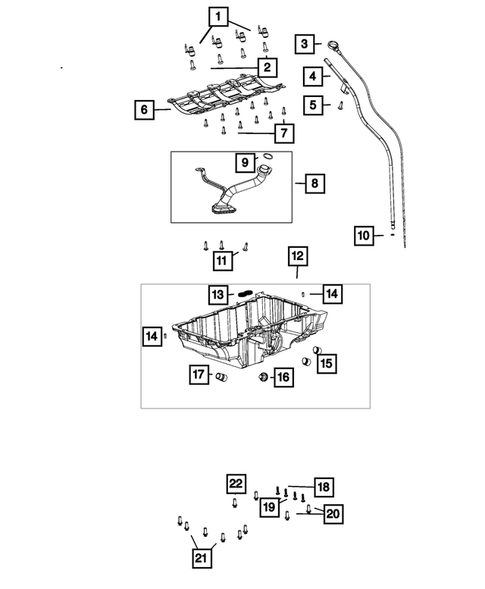 1
2
3
4
5
6
7
9
8
10
11
12
13
14
14
15
17
16
22
18
19
20
21