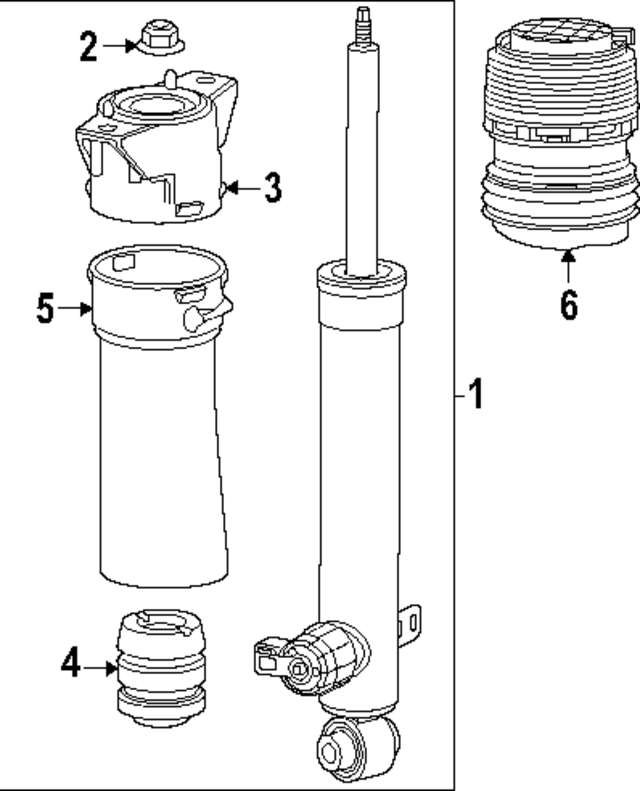 2
3
5
1
6
4