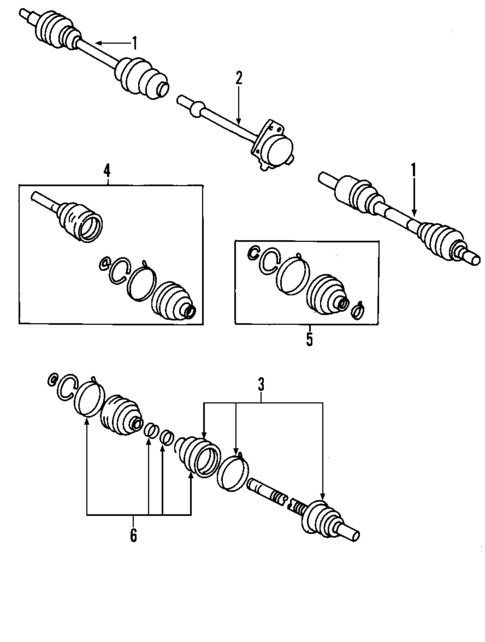 1
2
4
1
5
3
6