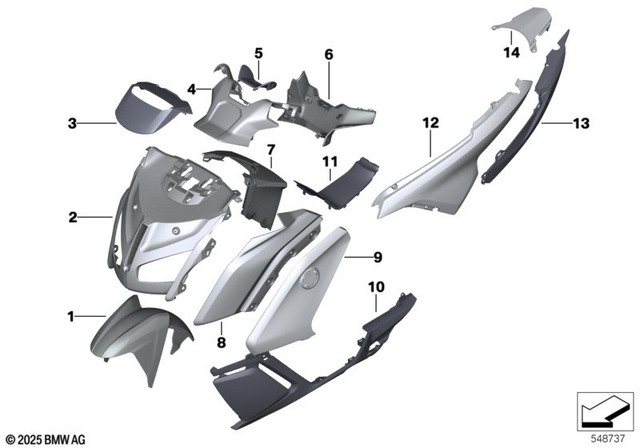 14
5
6
4
3
12
13
7
11
2
9
10
1
8
© 2025 BMW AG
548737