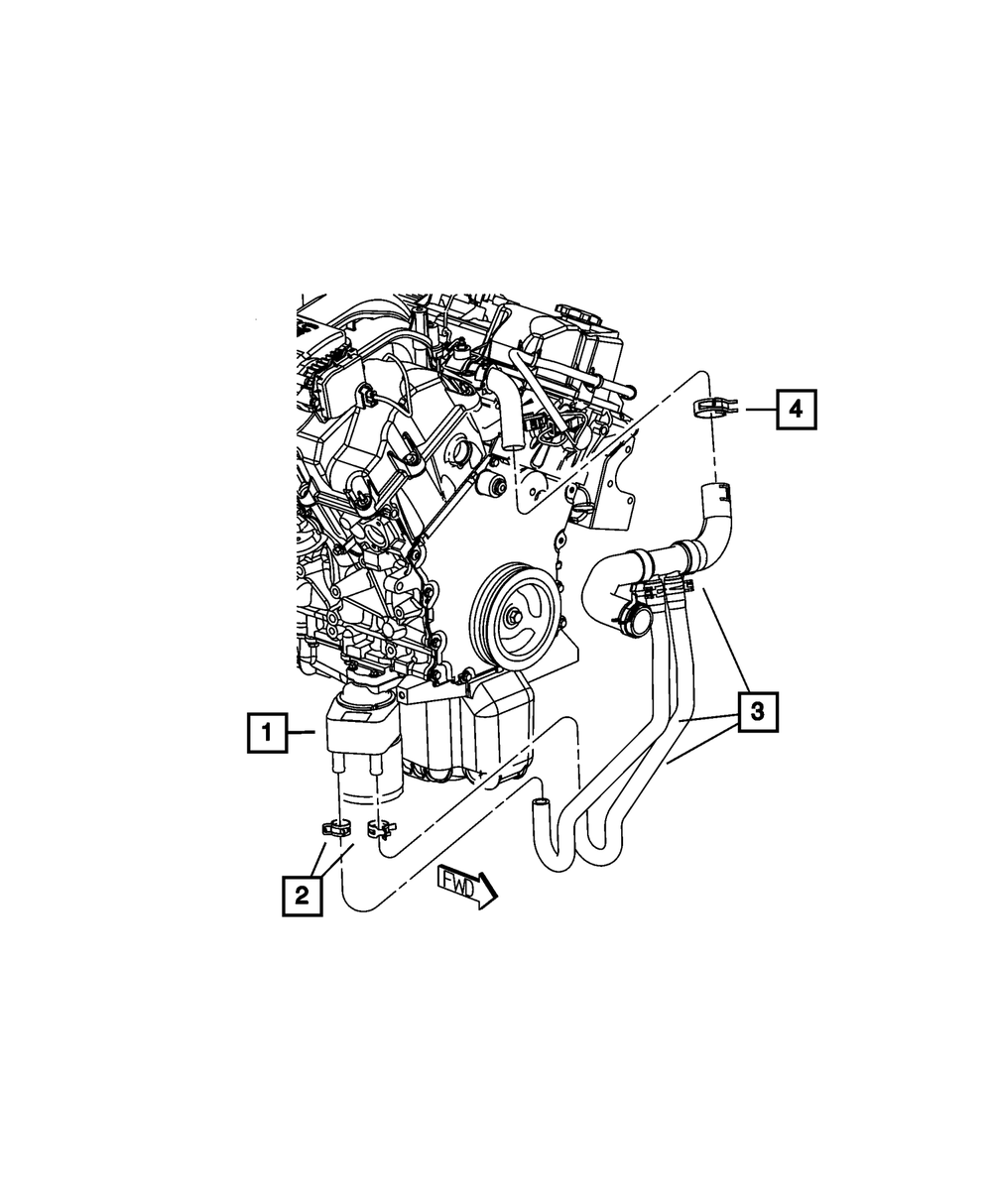 4

1

3

2

FWD