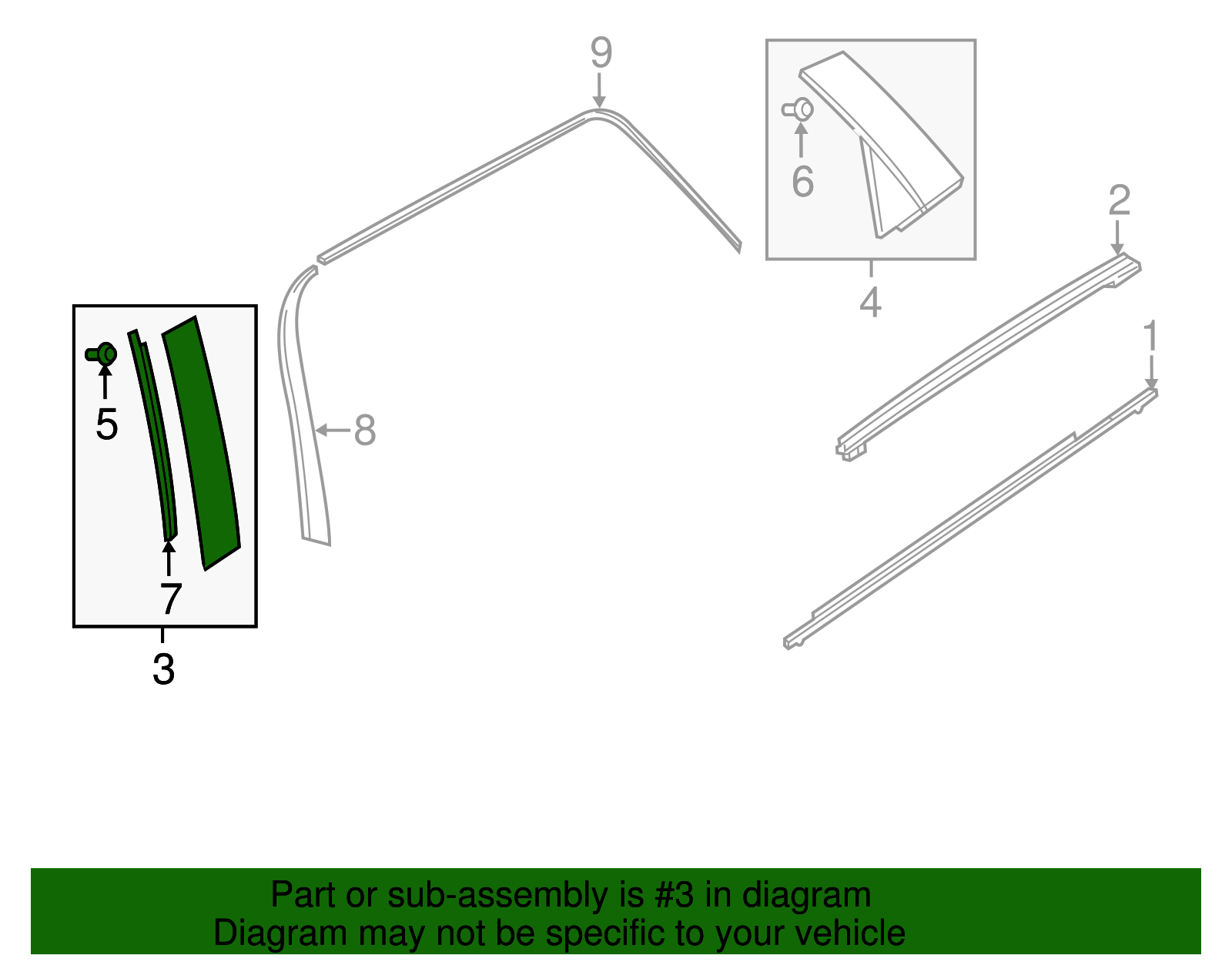 9
6
4
2
1
5
8
7
3
Part or sub-assembly is #3 in diagram
Diagram may not be specific to your vehicle