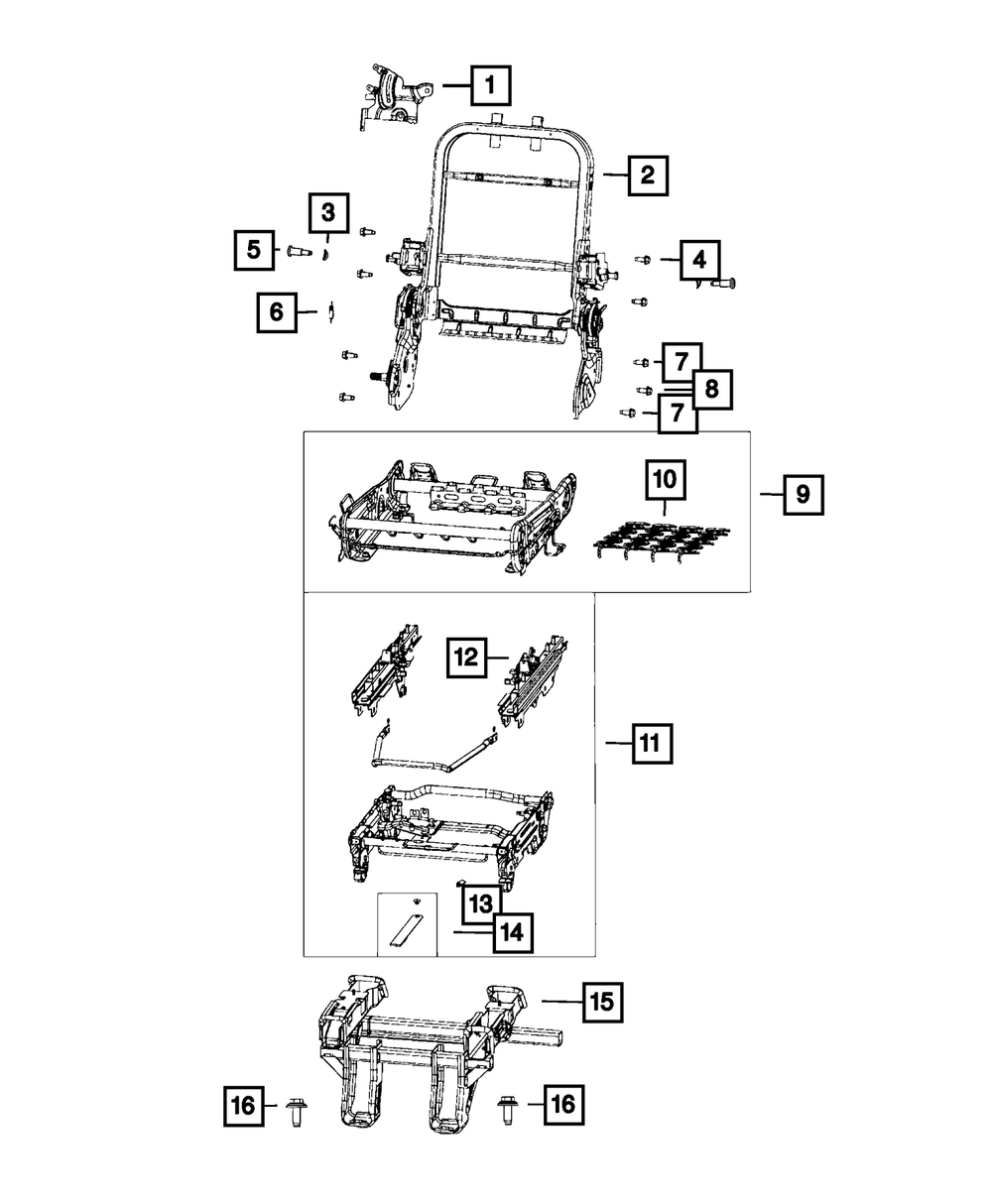 1
2
3
5
4
6
7
8
7
10
9
12
11
13
14
15
16
16