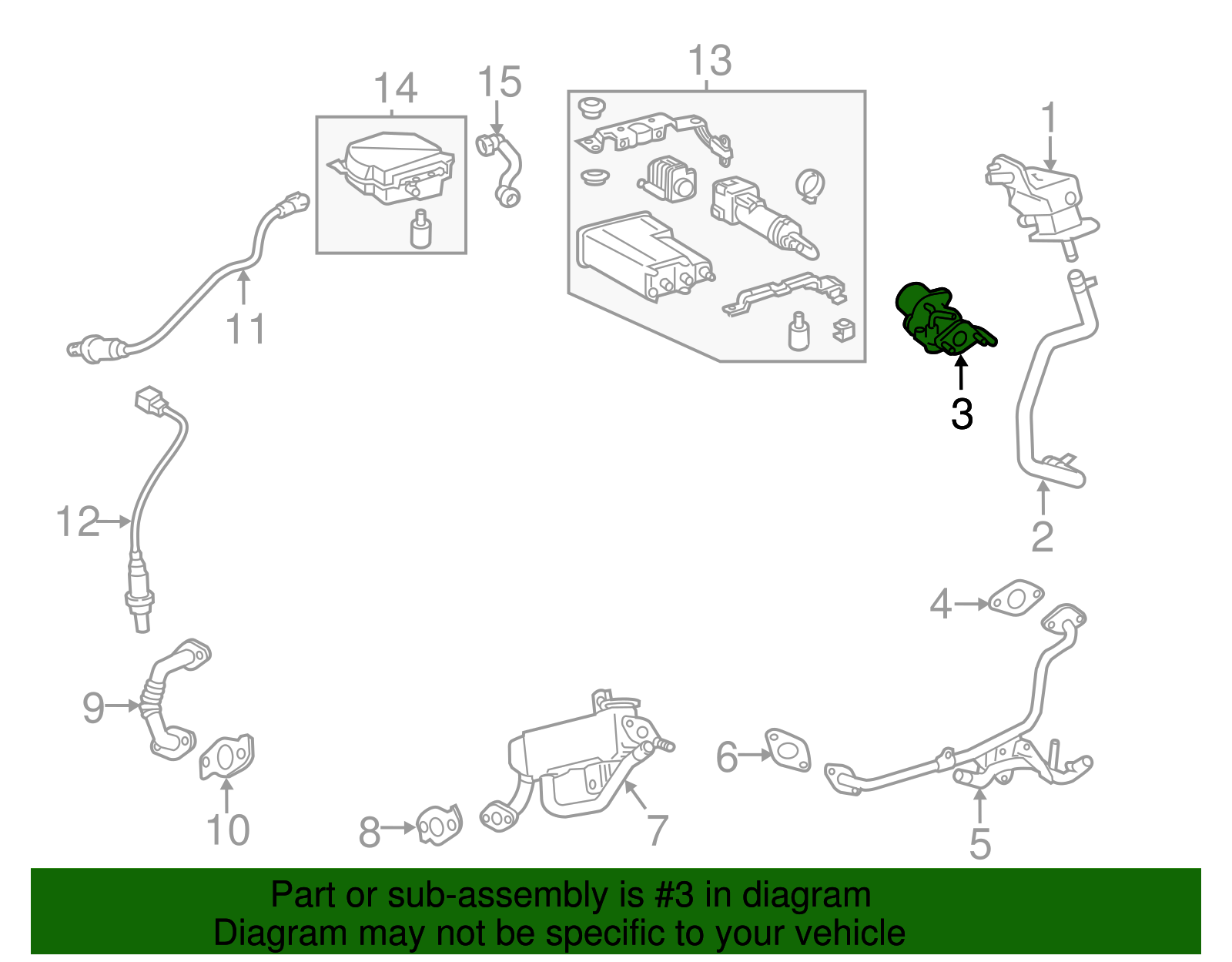 14
15
13
1
11
3
12
2
4
9
6
10
8
7
5

Part or sub-assembly is #3 in diagram
Diagram may not be specific to your vehicle