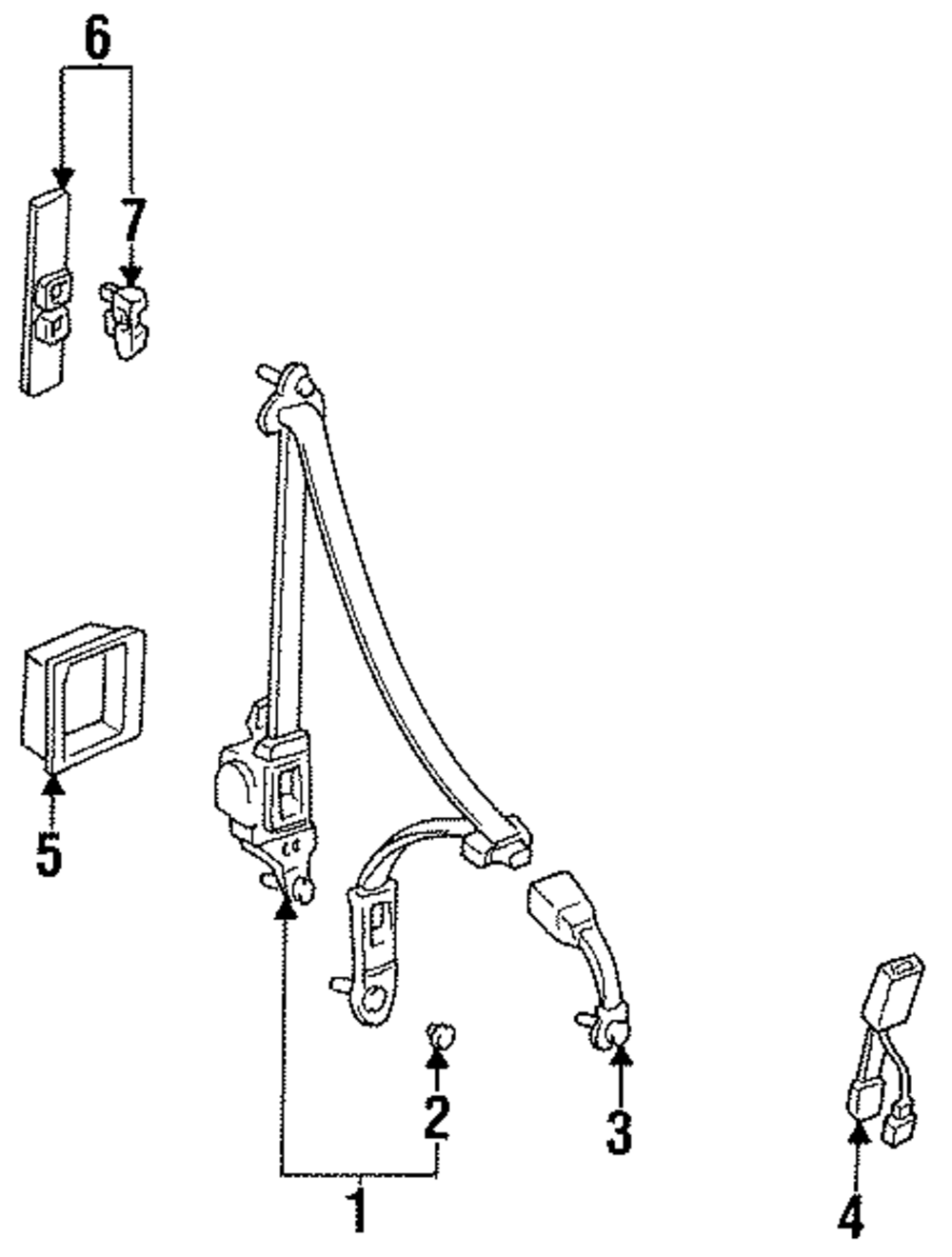 6
7
5
2
3
1
4