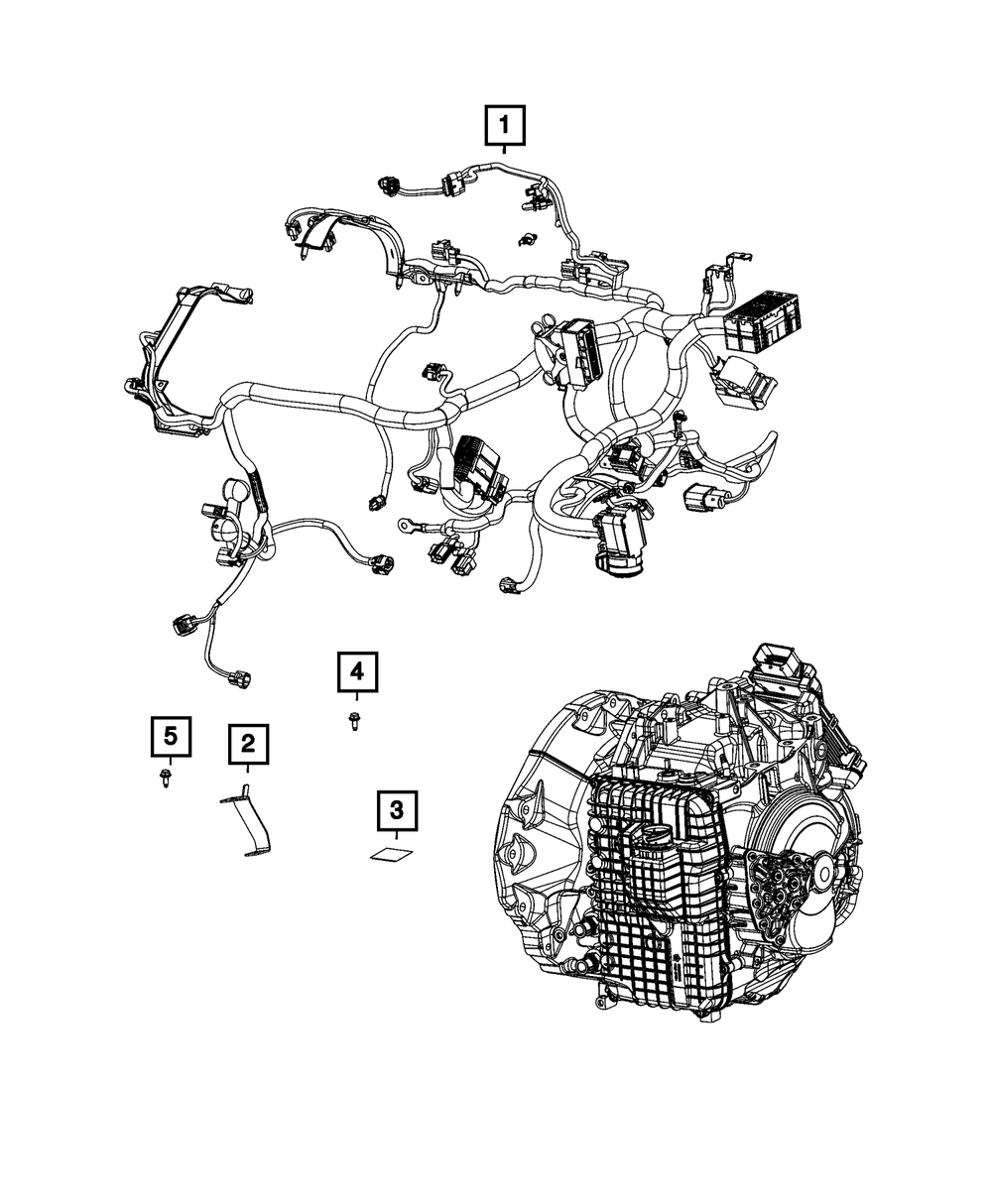 1

4

5

2

3