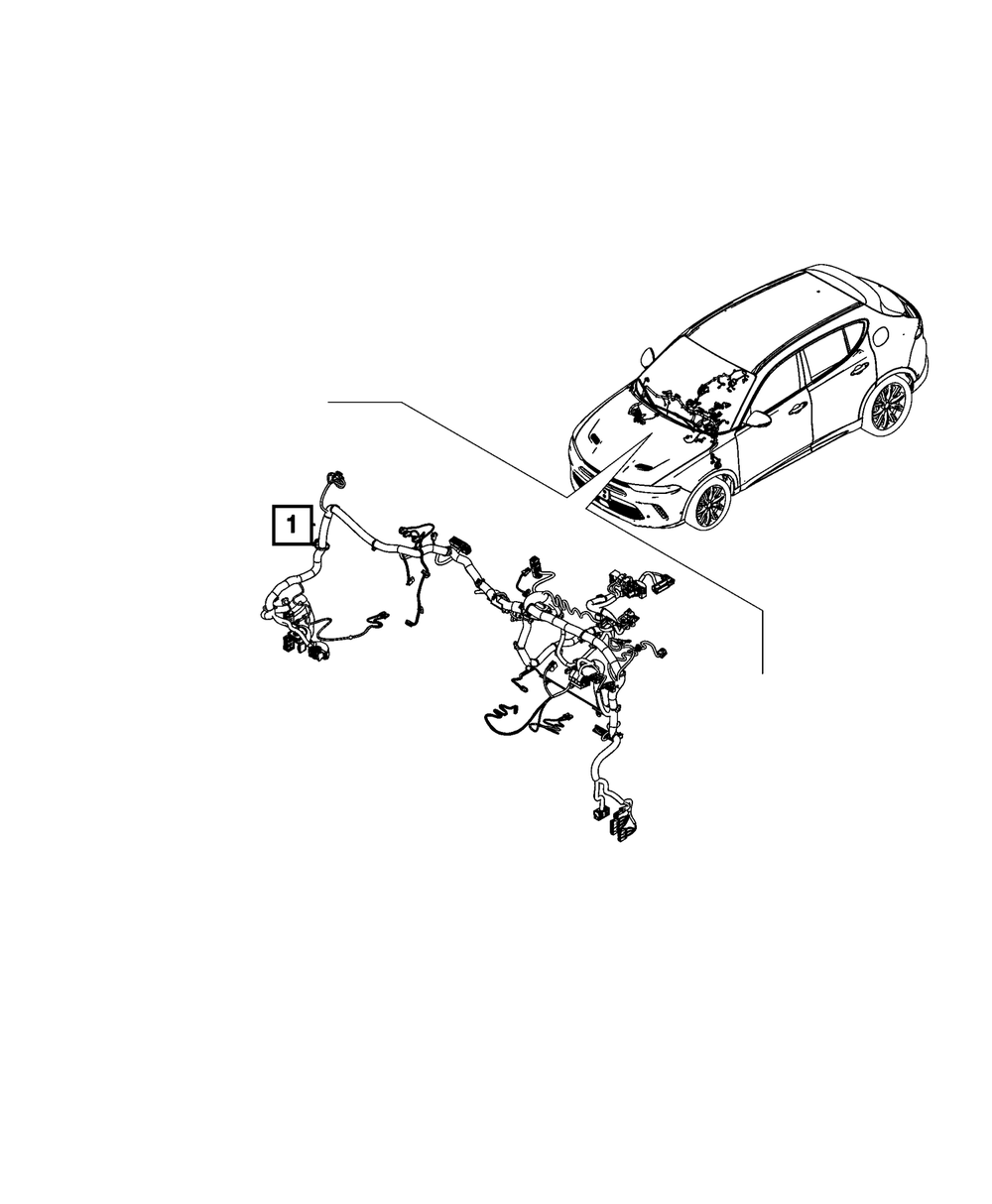 1