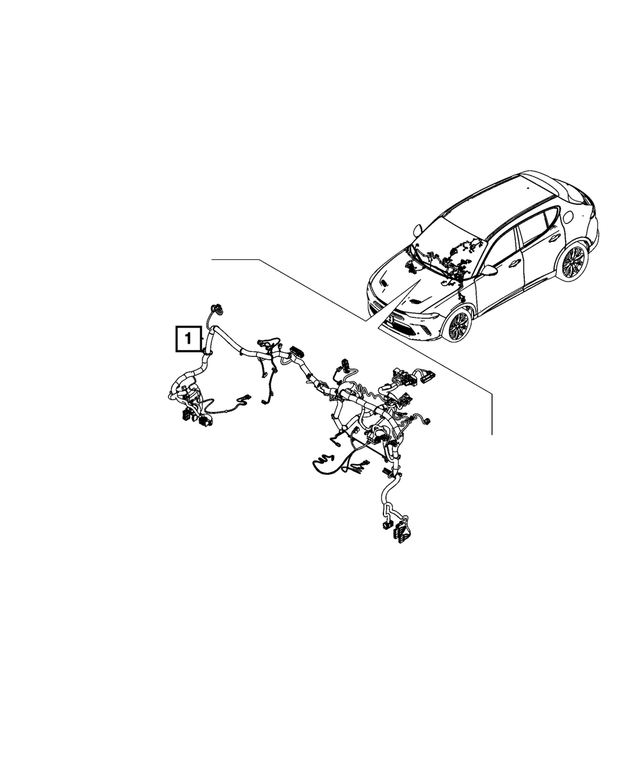 1