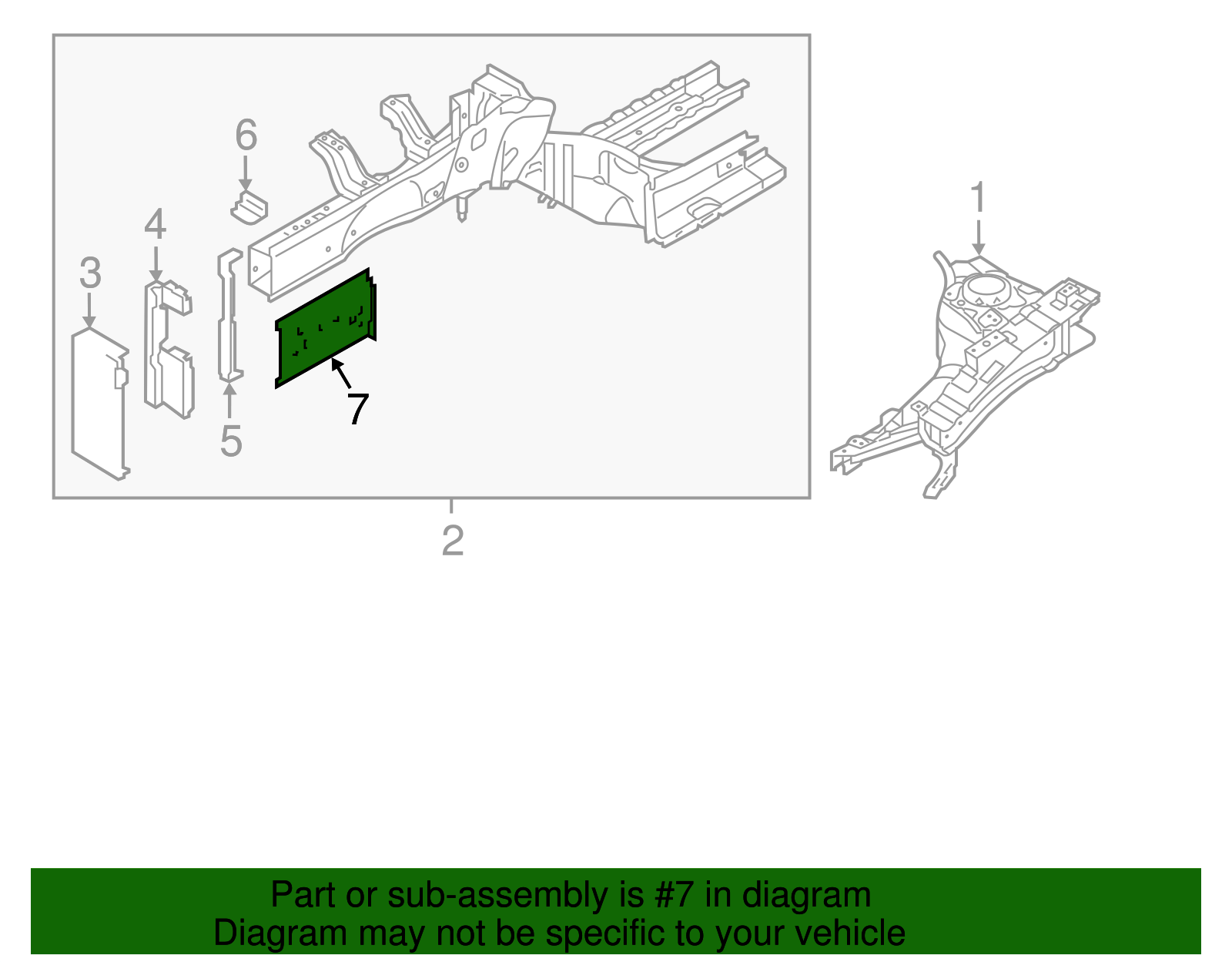 6
4
3
5
7
1
2

Part or sub-assembly is #7 in diagram
Diagram may not be specific to your vehicle