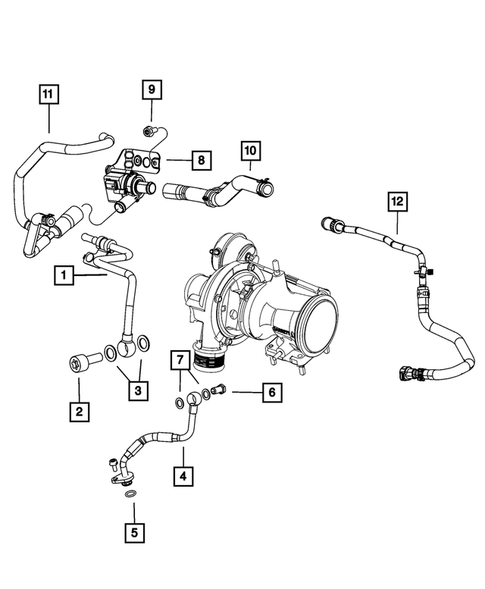 11
9
8
10
12
1
3
2
7
6
4
5