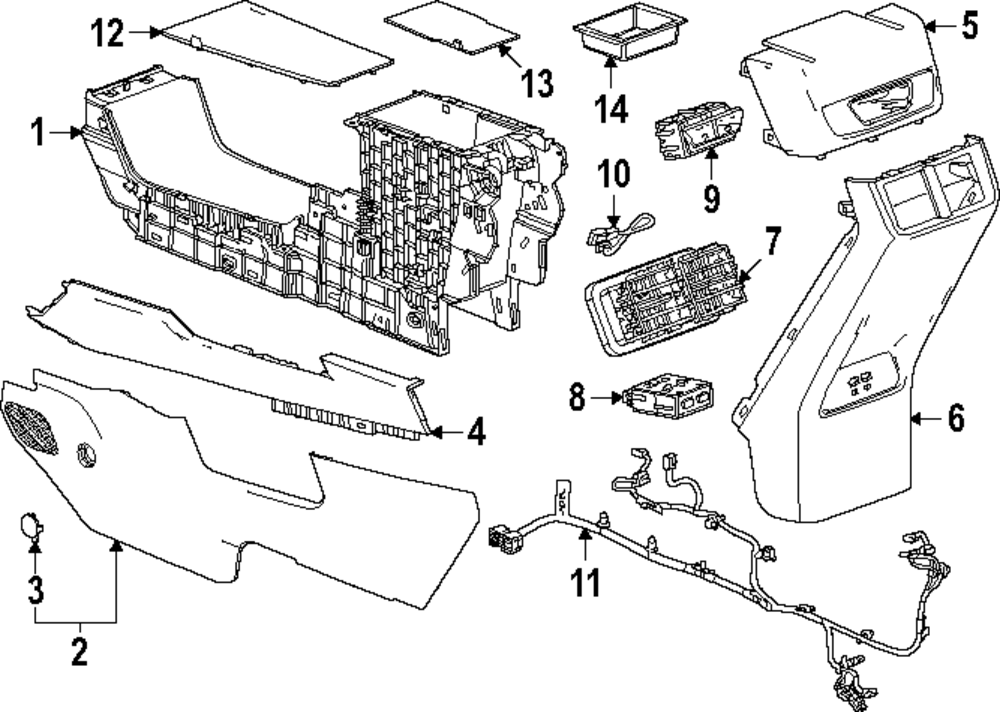 12
13
14
5
1
9
10
7
8
4
6
3
2
11